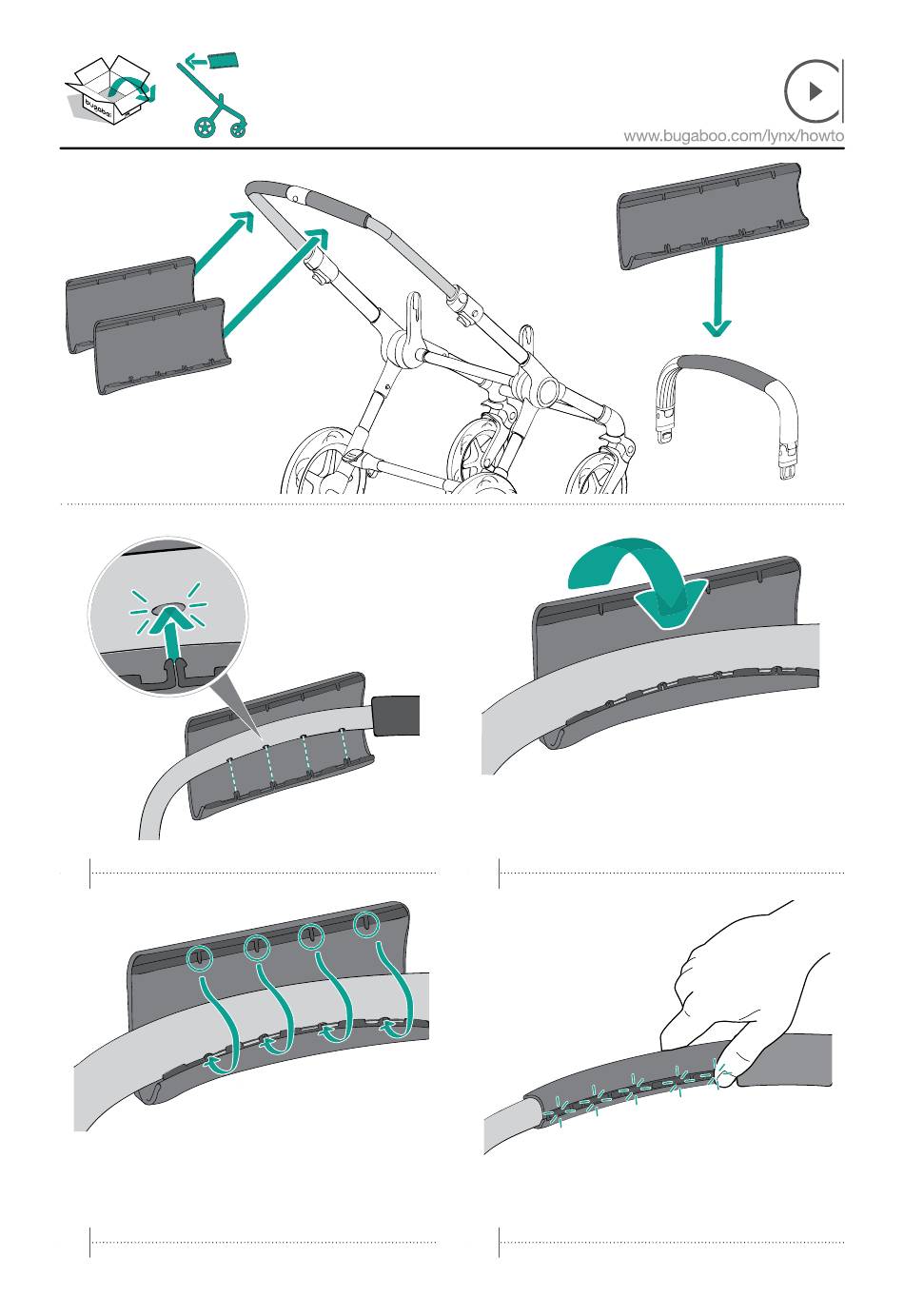 bugaboo

www.bugaboo.com/lynx/howto