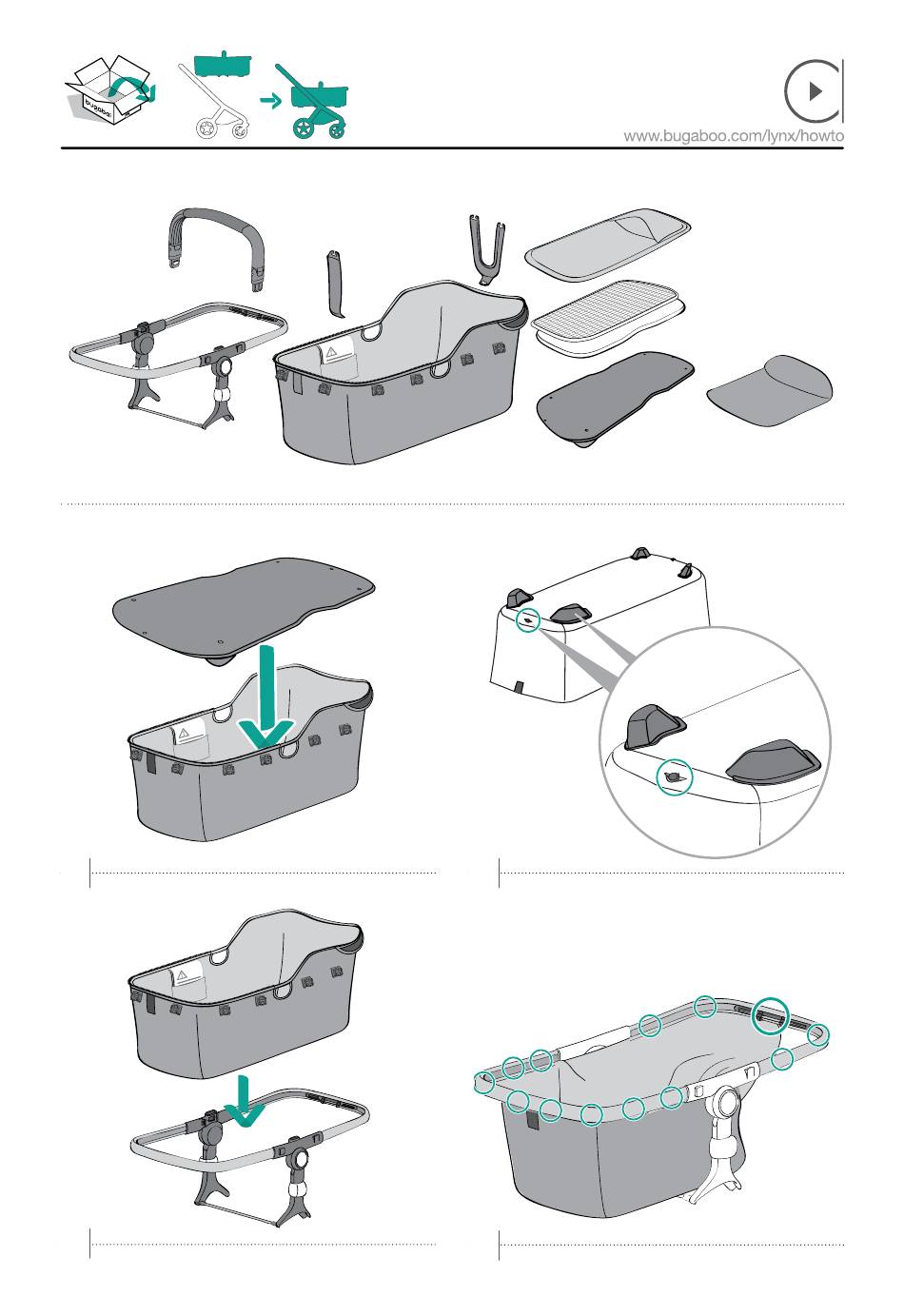 bugaboo

www.bugaboo.com/lynx/howto