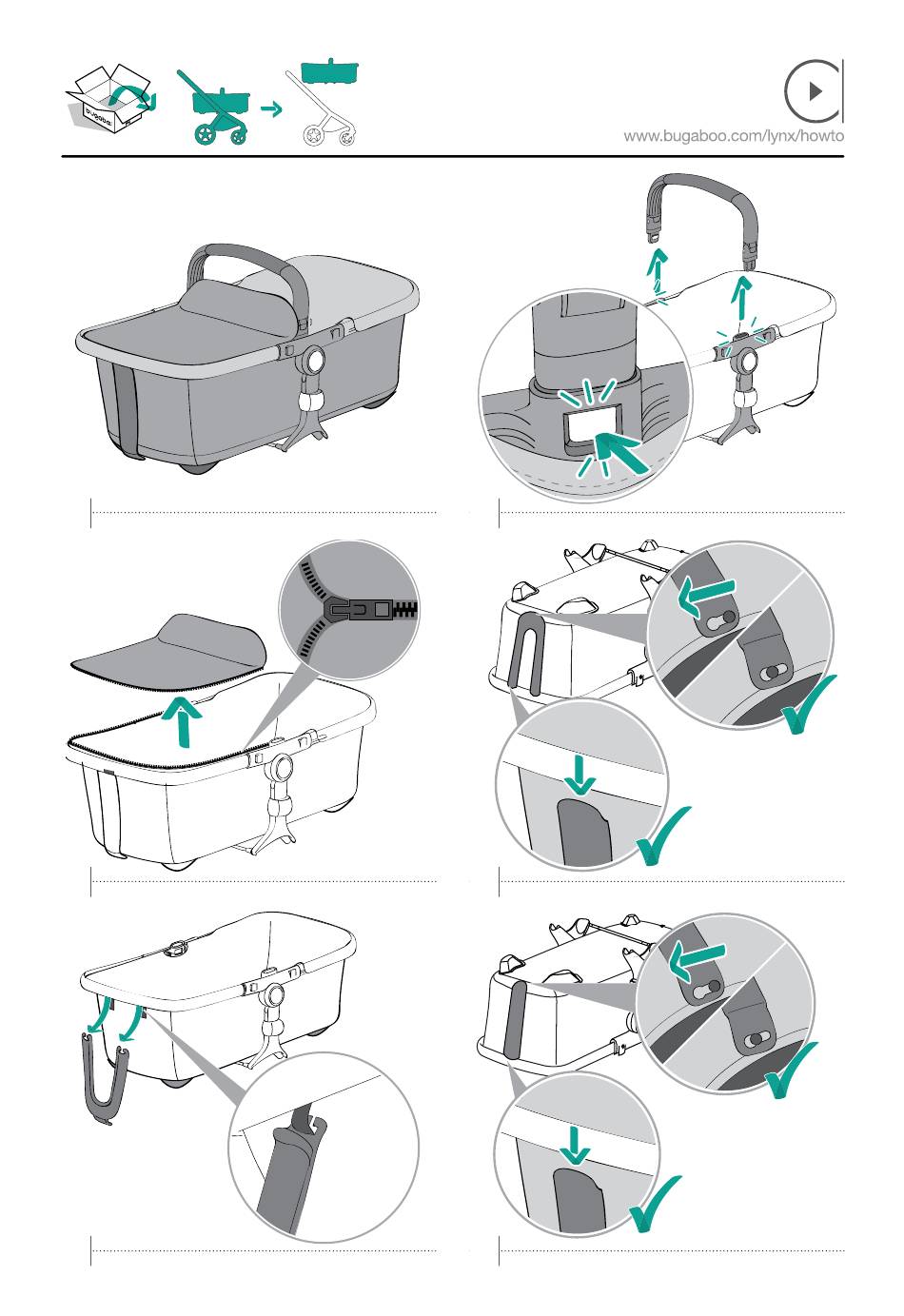 bugaboo

www.bugaboo.com/lynx/howto