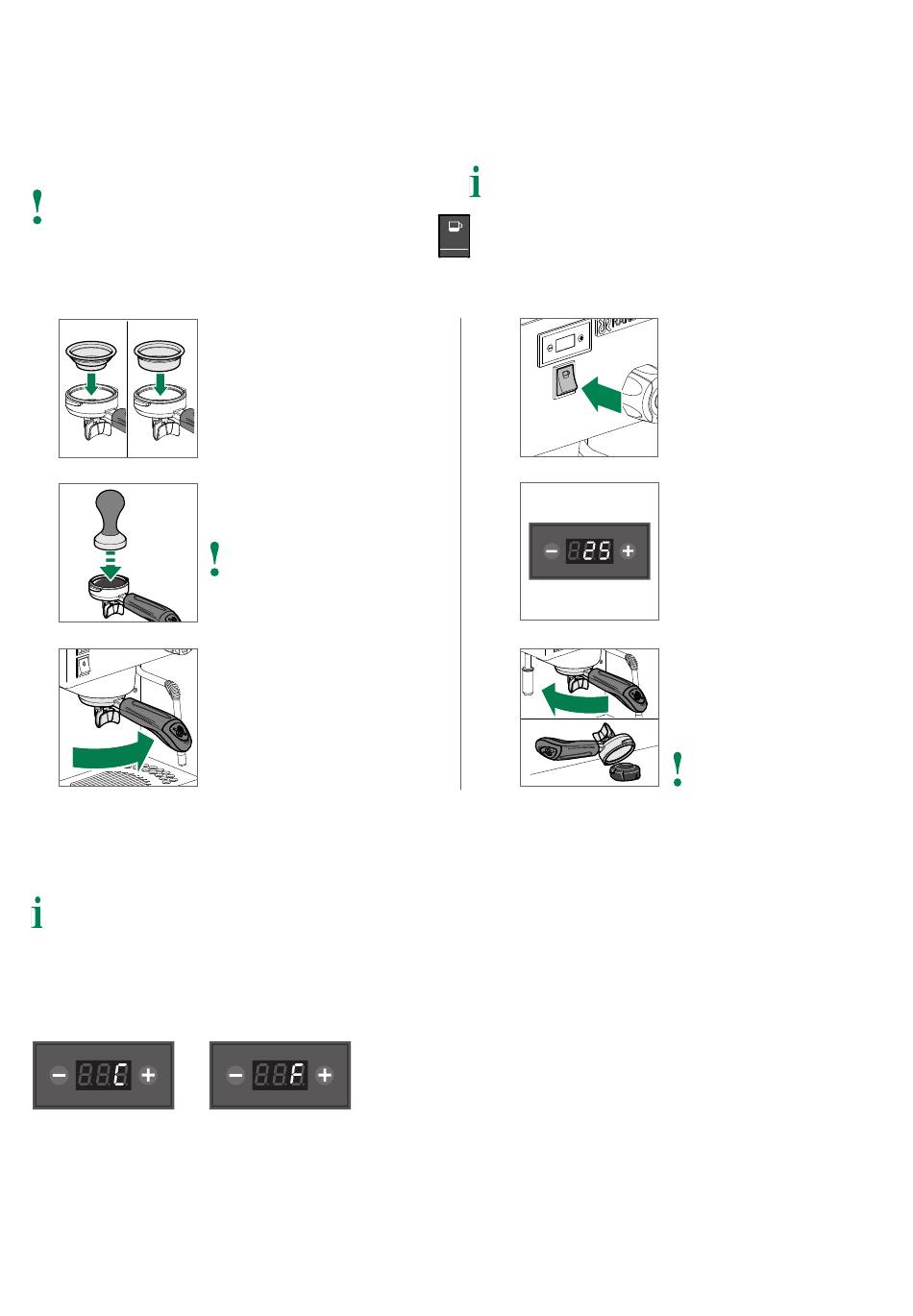 25

C

F