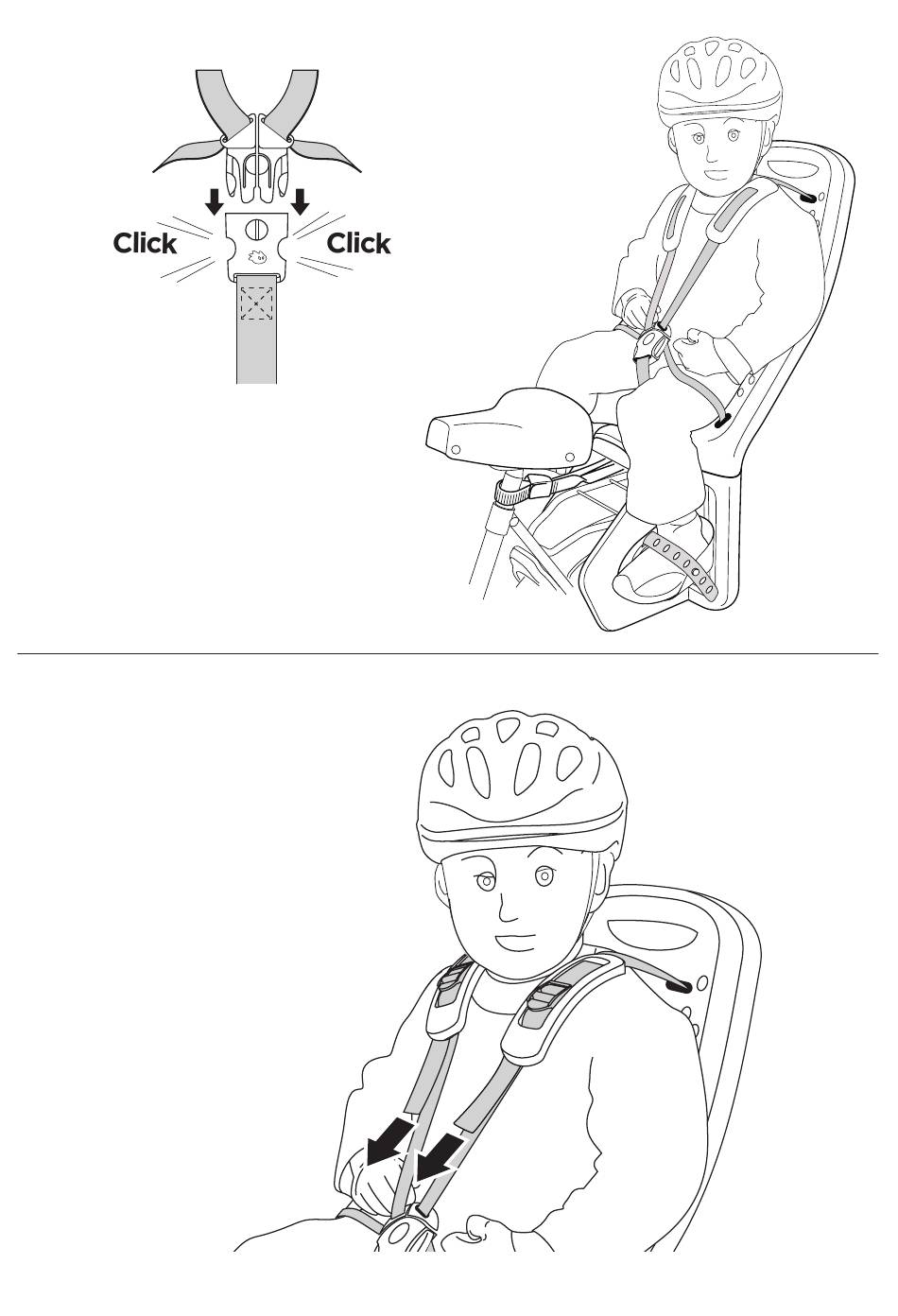 Click

Click