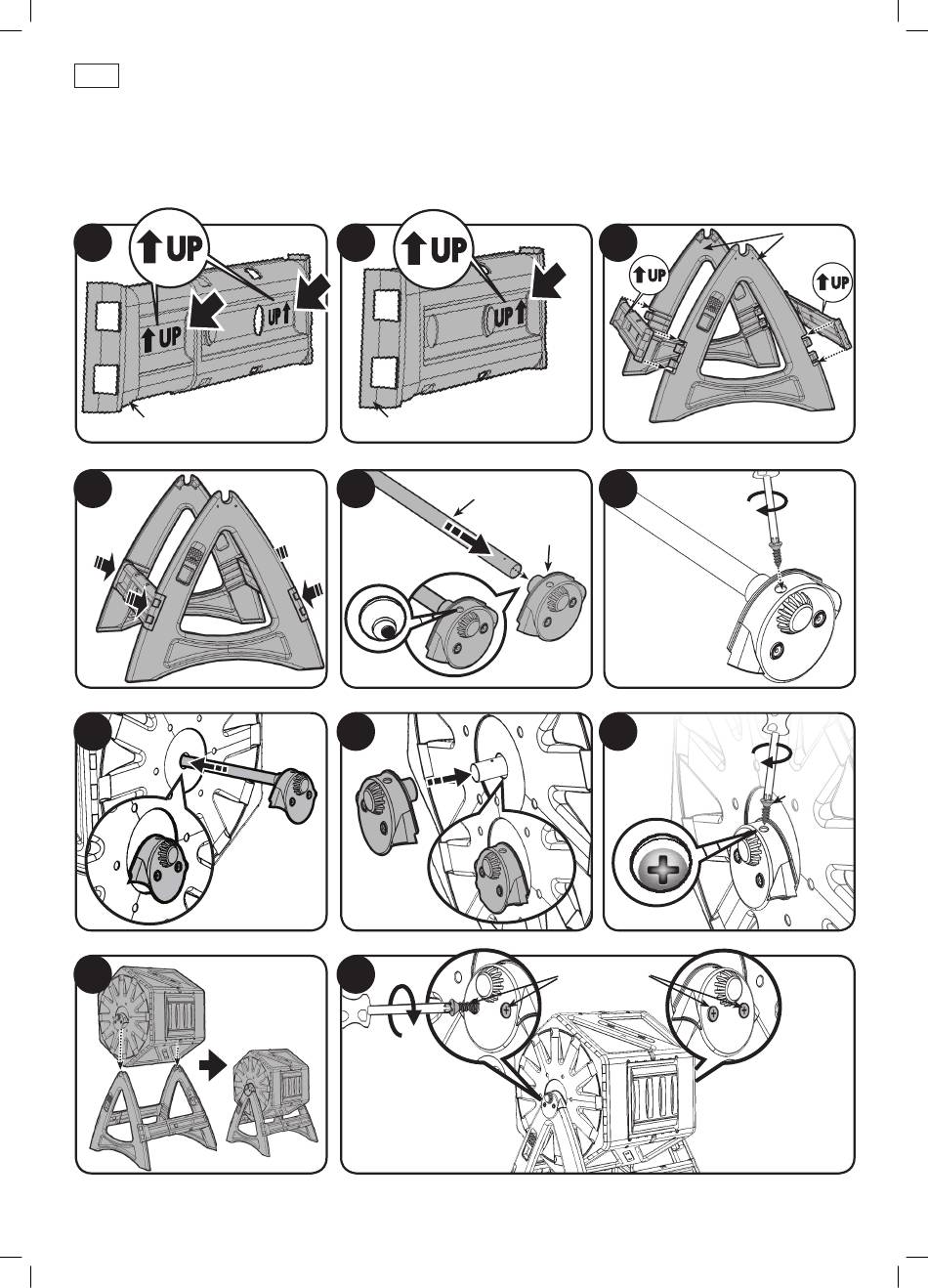 UP
UP
UP
UP
UP
UP
UP