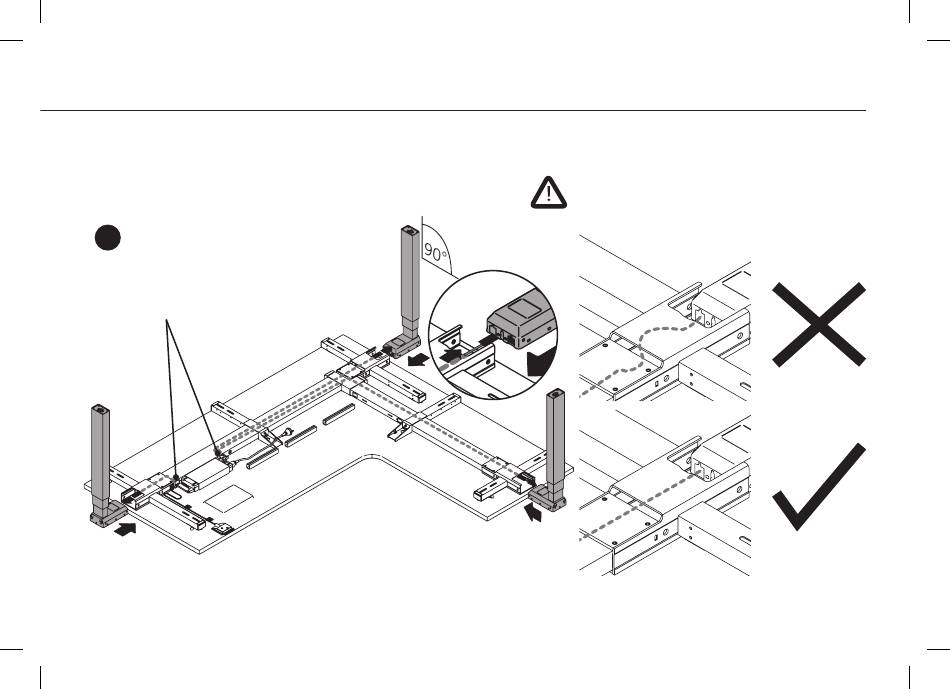 90°