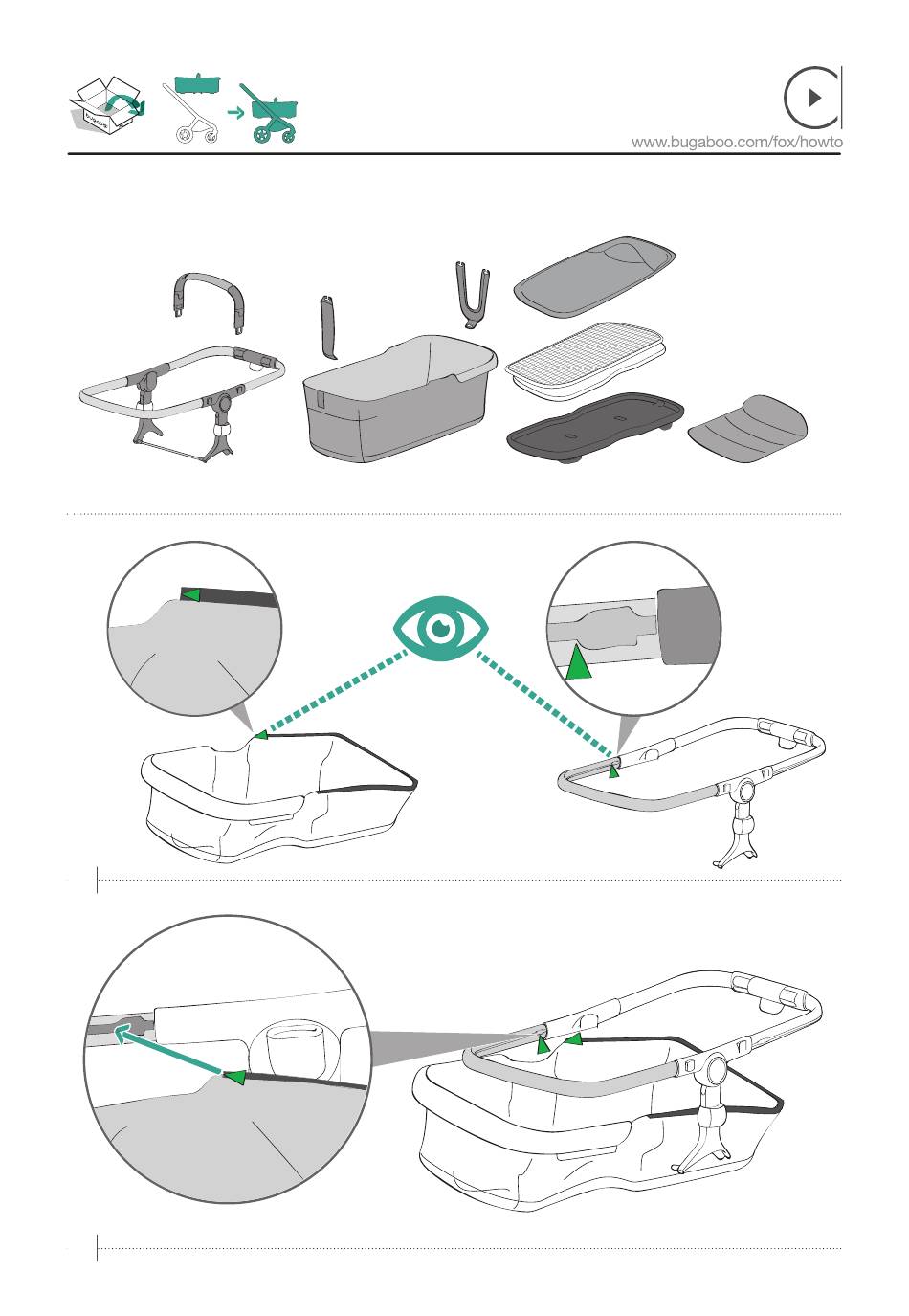 bugaboo

www.bugaboo.com/fox/howto