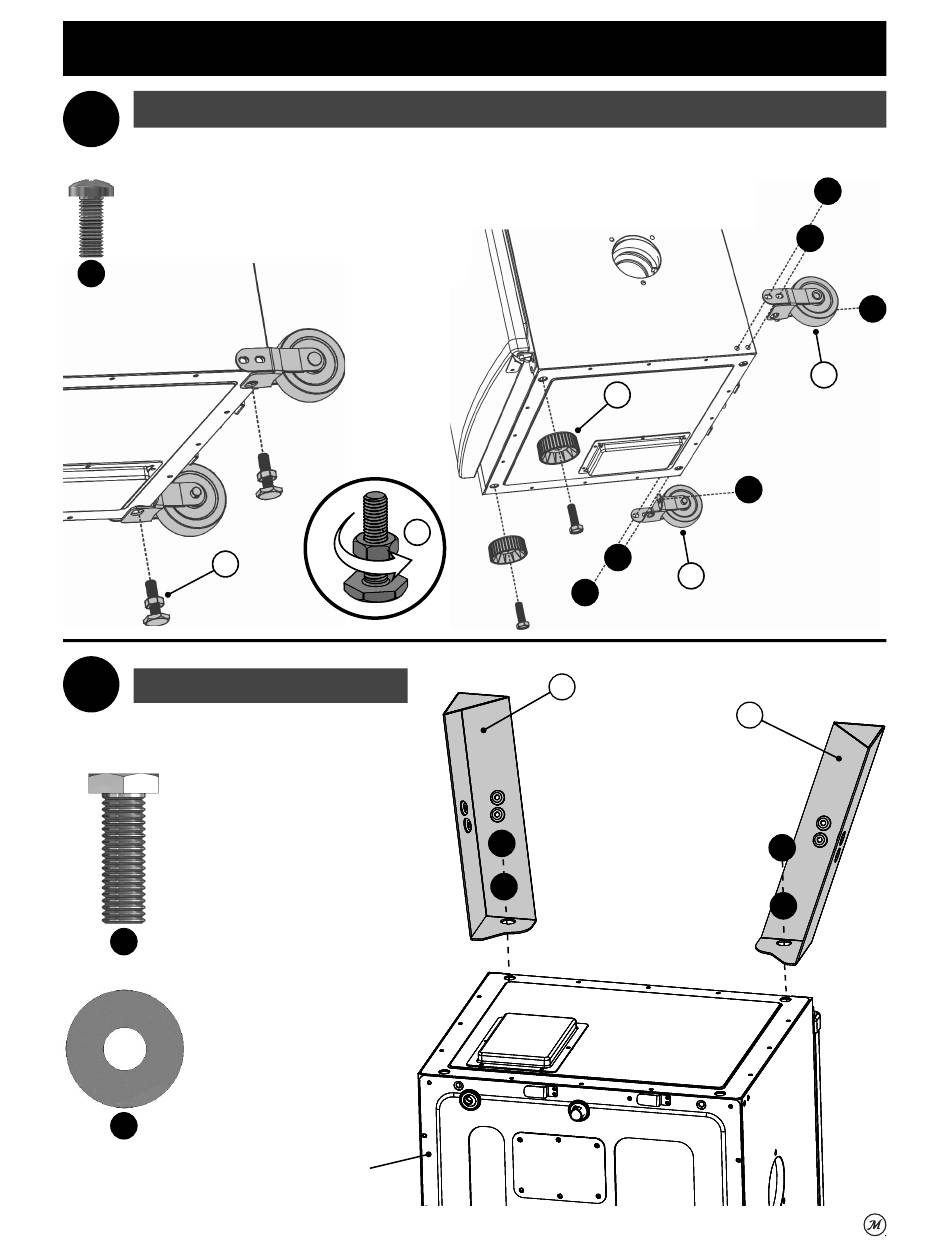 ℳ