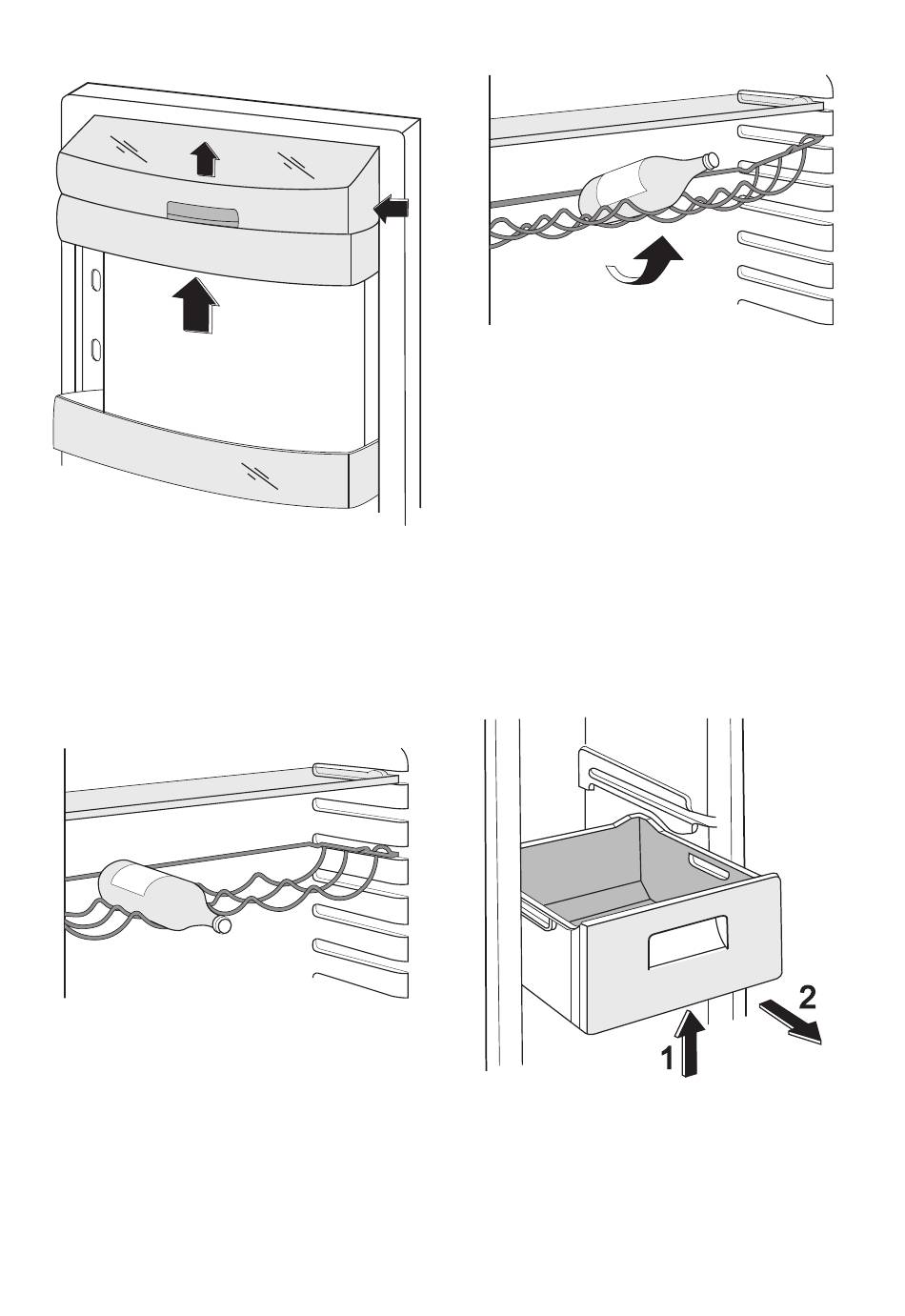 2

1