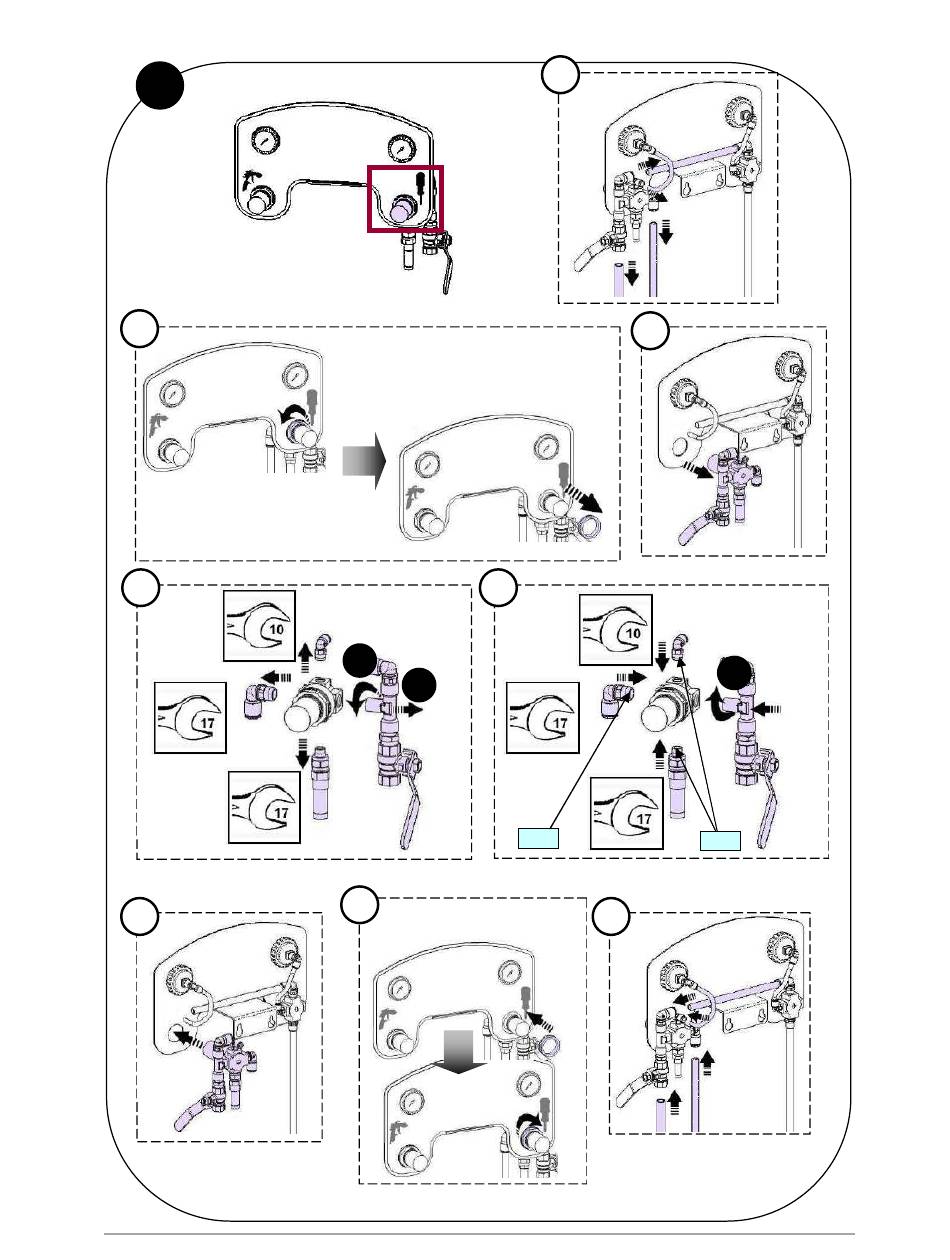 10

17

17

10

17

17