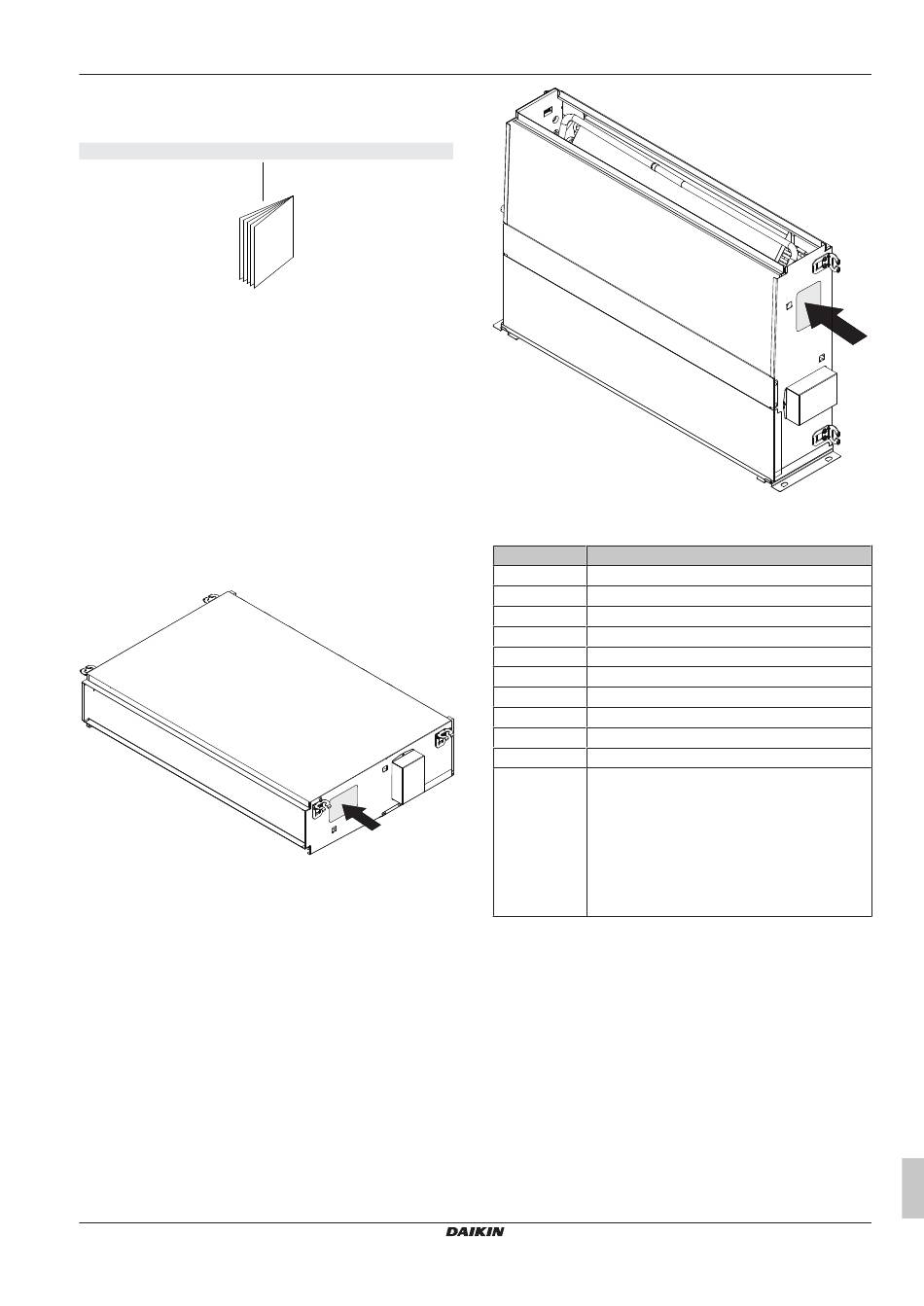 DAIKIN