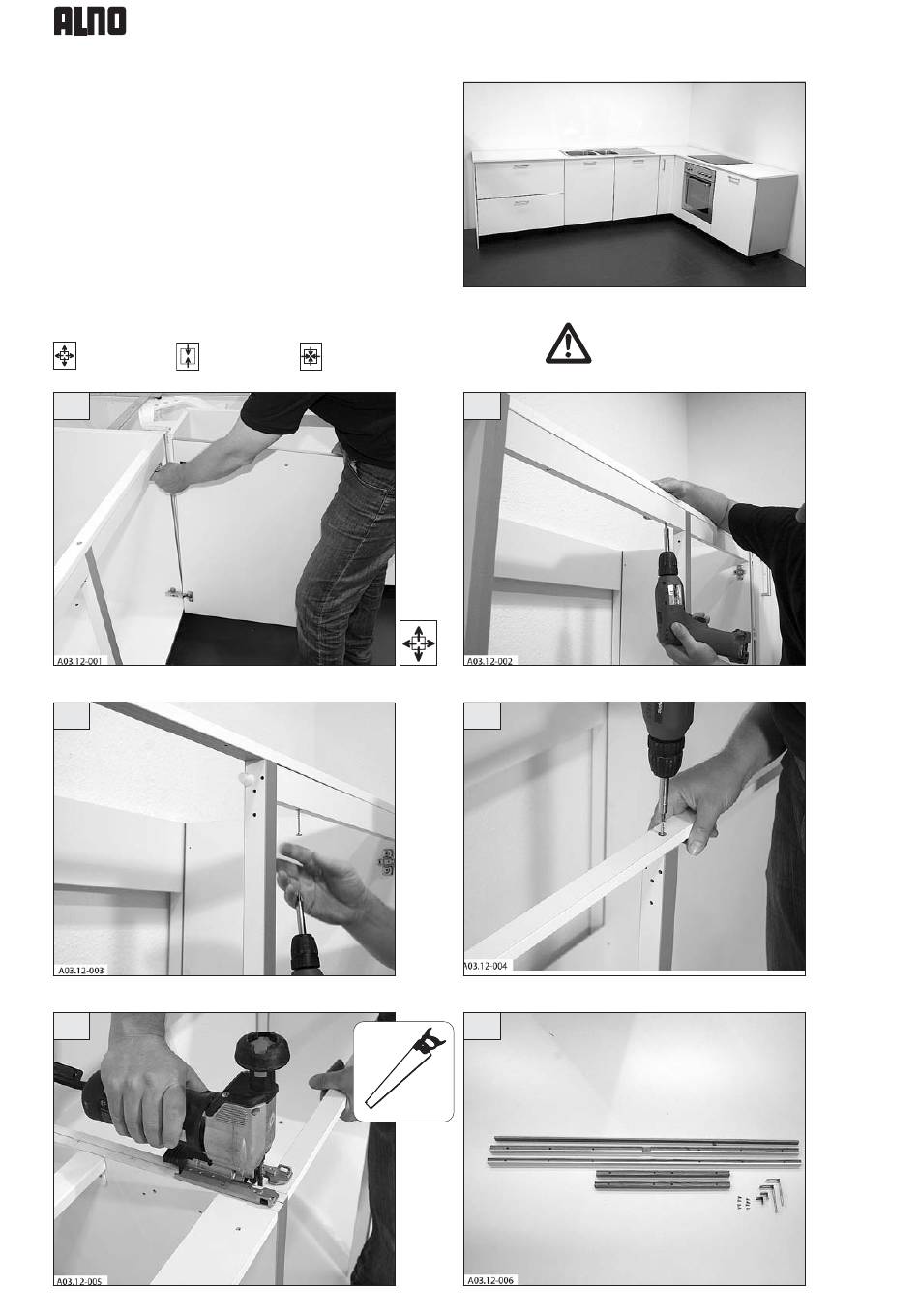 ALNO

A03.12-001

A03.12-002

A03.12-003

A03.12-004

A03.12-005

A03.12-006