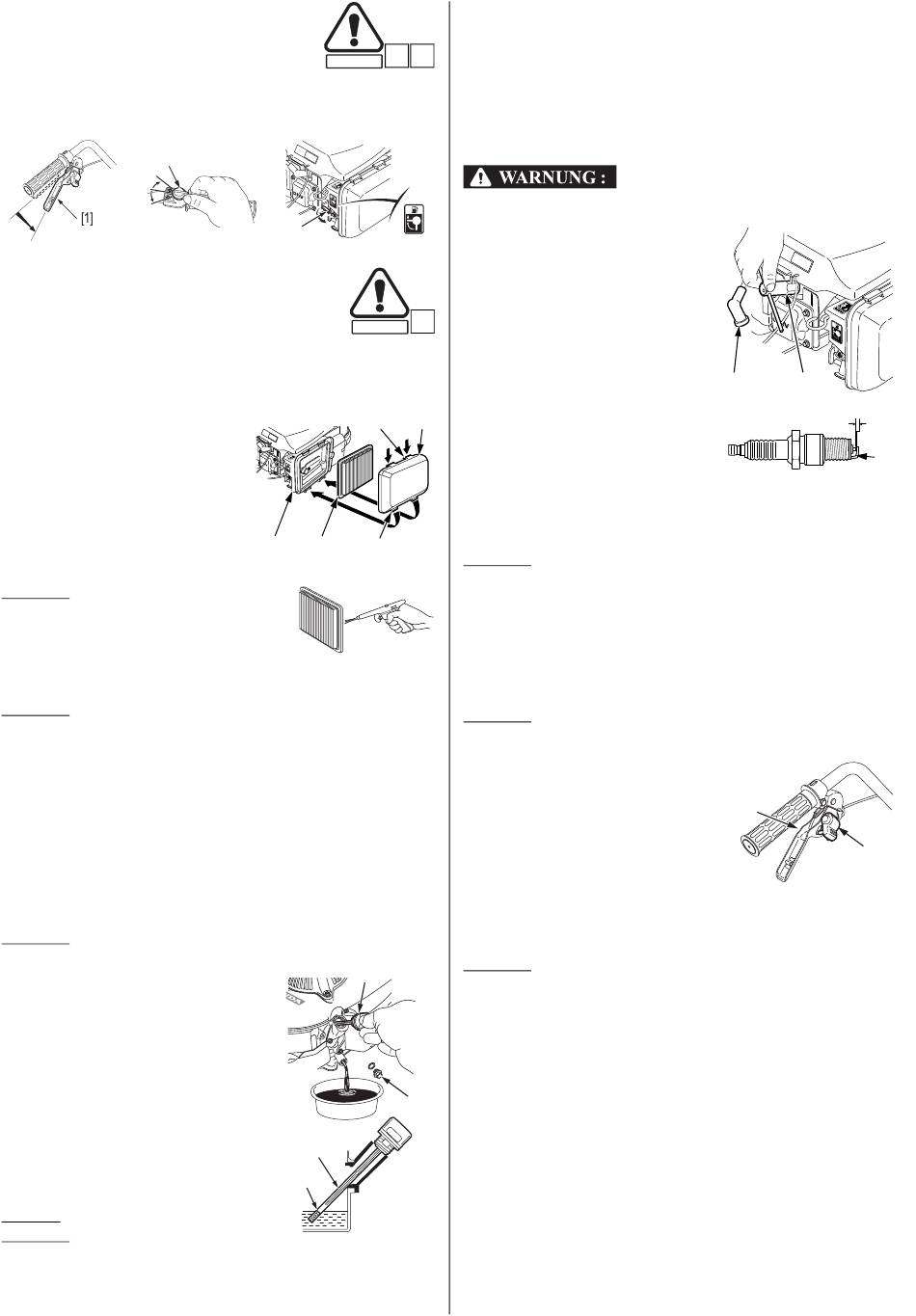 [1]

WARNUNG :