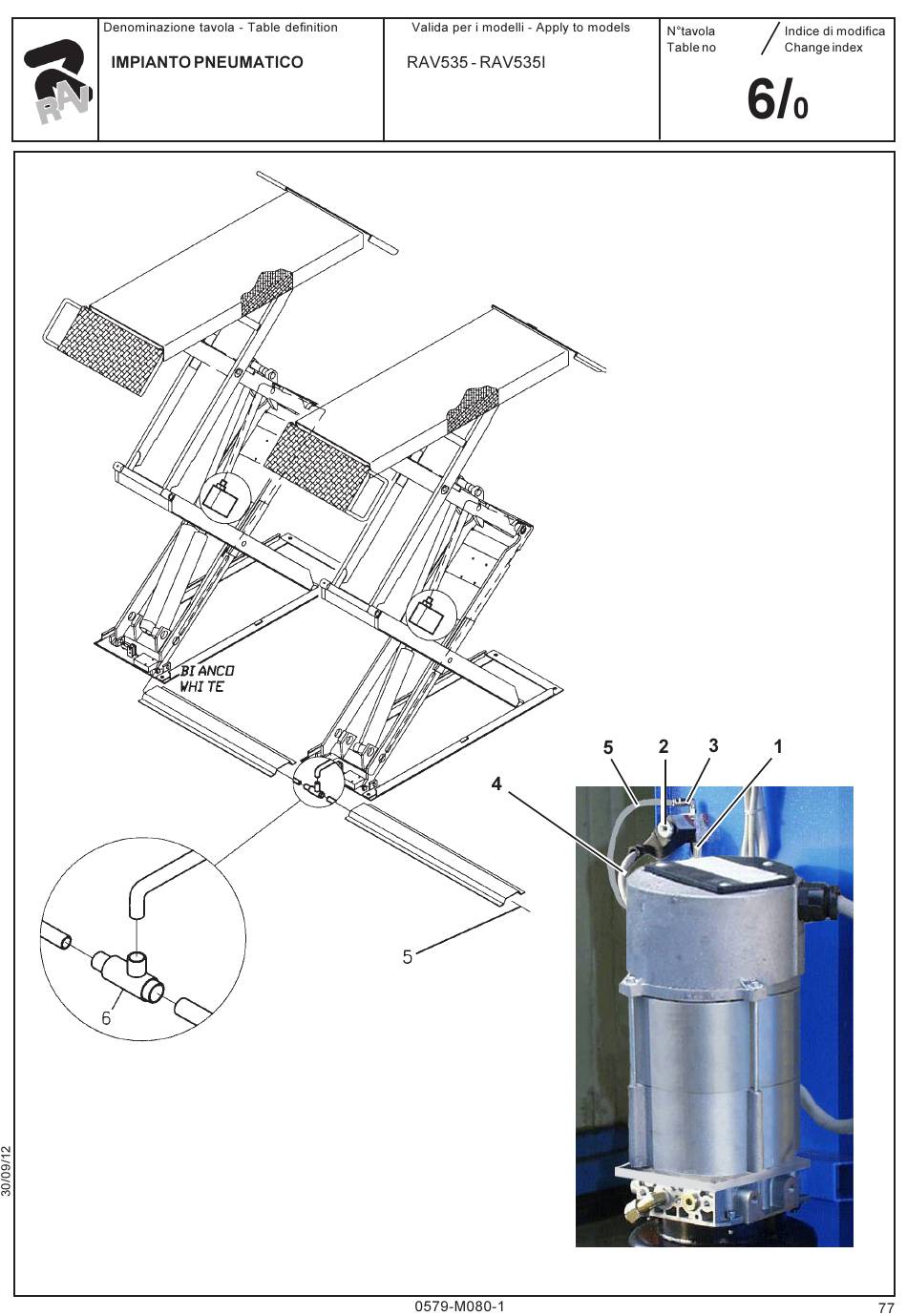 RAV

Denominazione tavola - Table definition
IMPIANTO PNEUMATICO

Valida per i modelli - Apply to models
RAV535 - RAV535I

N°tavola
Table no

Indice di modifica
Change index

6/0

BIANCO
WHITE

5 2 3 1

4

5

6

30/09/12

0579-M080-1

77