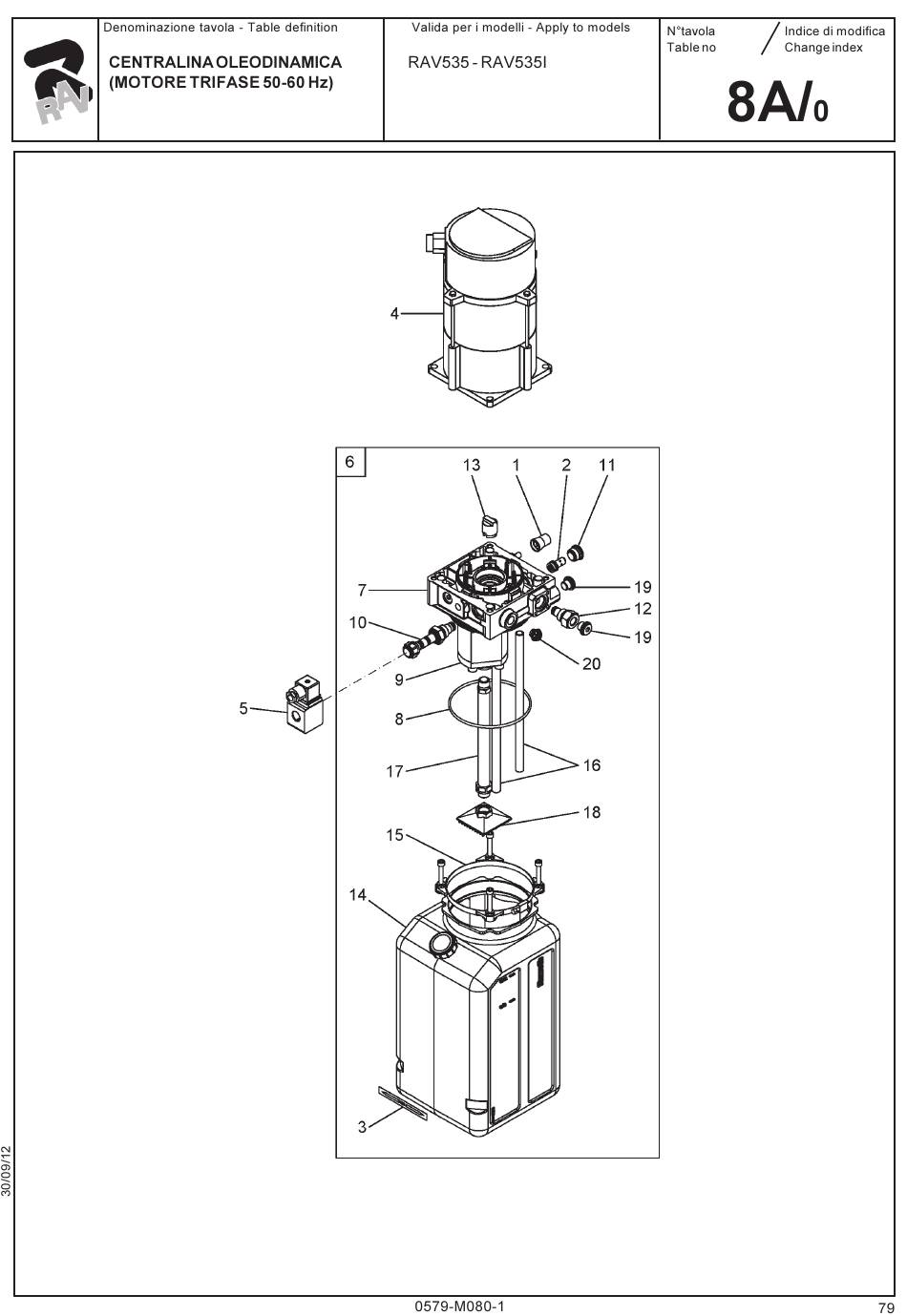 RAV

Denominazione tavola - Table definition

CENTRALINA OLEODINAMICA (MOTORE TRIFASE 50-60 Hz)

Valida per i modelli - Apply to models

RAV535 - RAV535I

N°tavola
Table no

Indice di modifica
Change index

8A/0

4

6

13 1 2 11

7

19

12

10

19

20

9

5

8

17

16

18

15

14

3

30/09/12

0579-M080-1

79