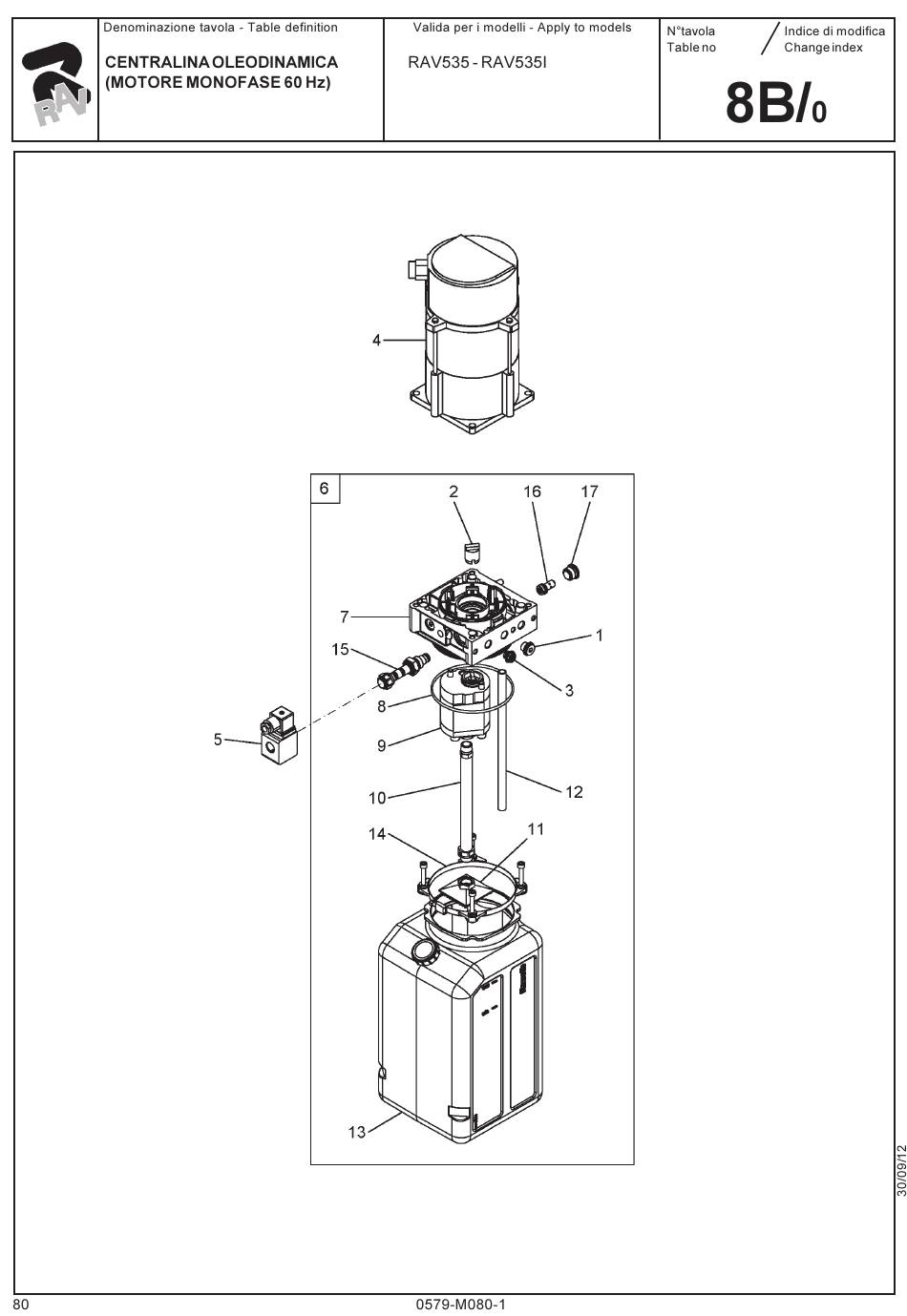 RAV

Denominazione tavola - Table definition

CENTRALINA OLEODINAMICA (MOTORE MONOFASE 60 Hz)

Valida per i modelli - Apply to models

RAV535 - RAV535I

N°tavola
Table no

Indice di modifica
Change index

8B/0

4

6

2

16

17

7

1

15

3

8

5

9

10

12

14

11

13

30/09/12

80

0579-M080-1