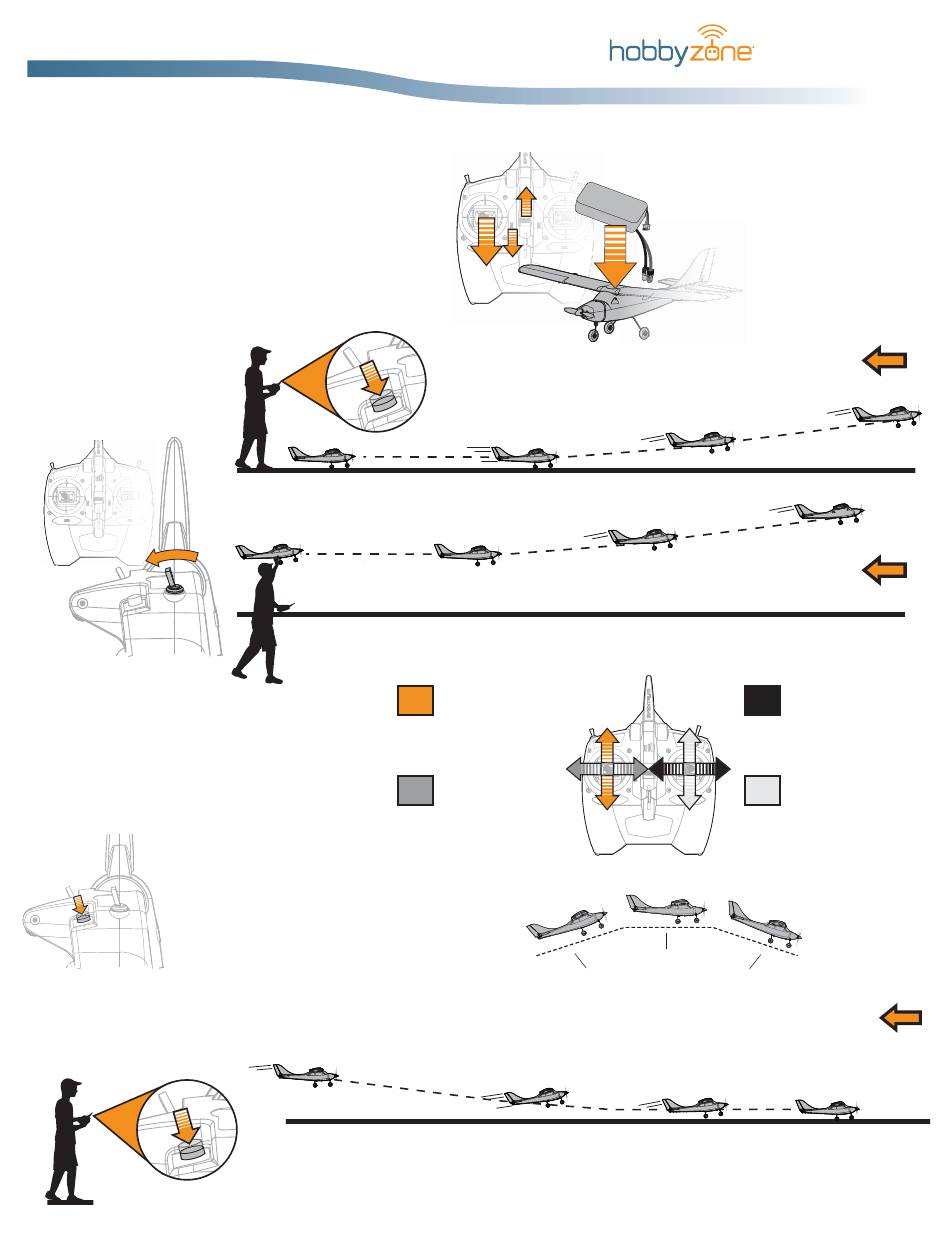 hobbyzone