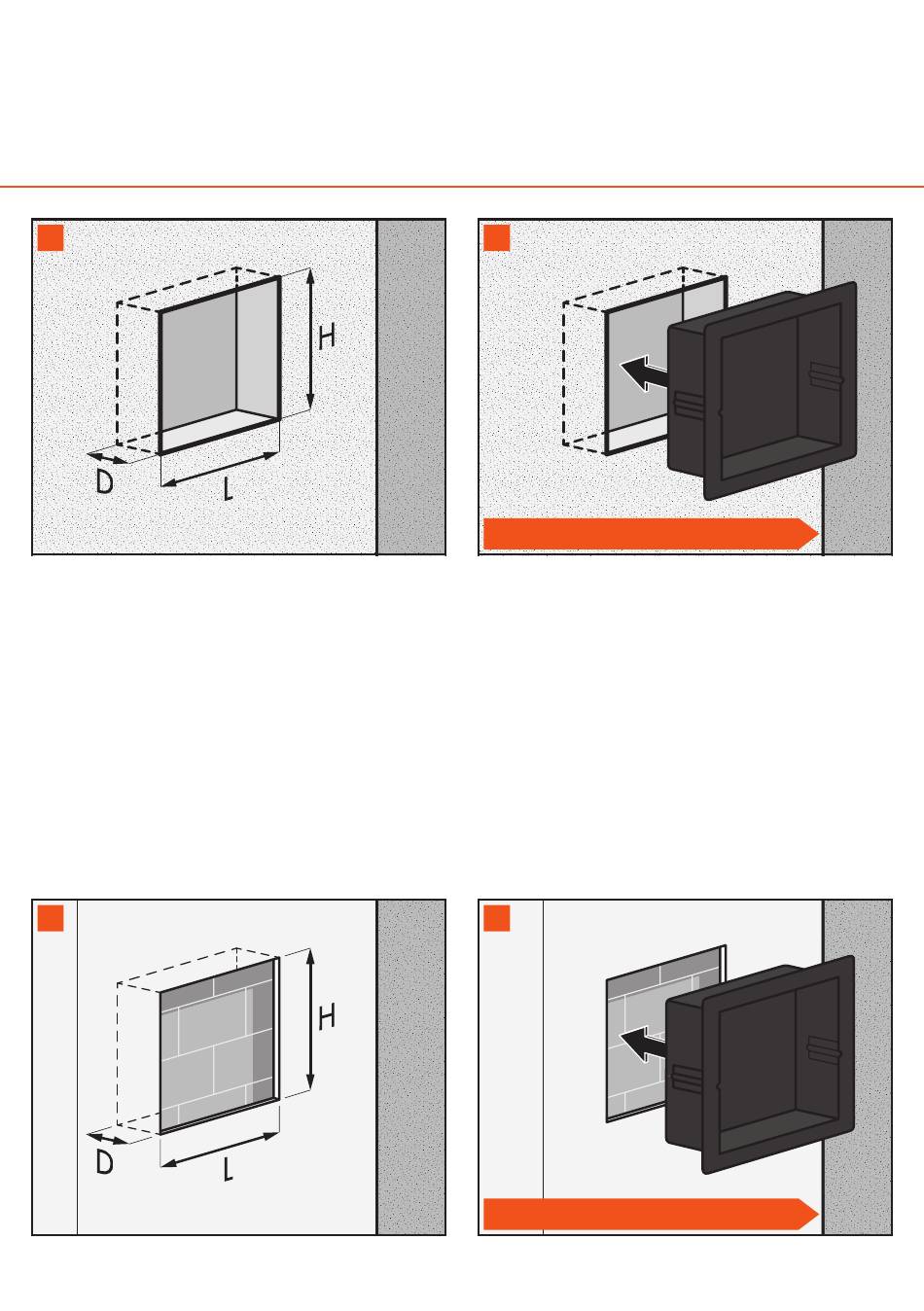 H

D

L

H

D

L