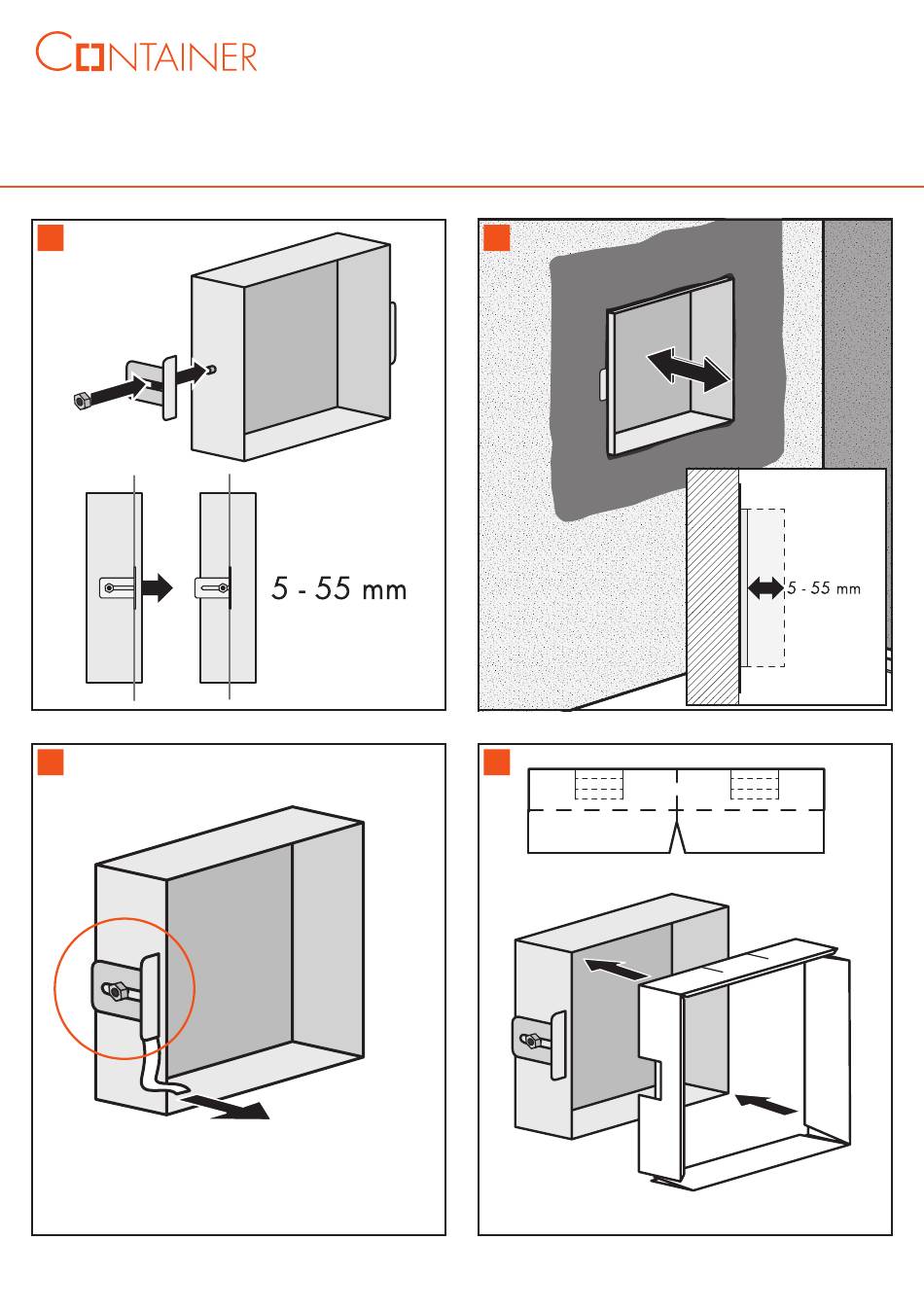 CONTAINER

5 - 55 mm

5 - 55 mm