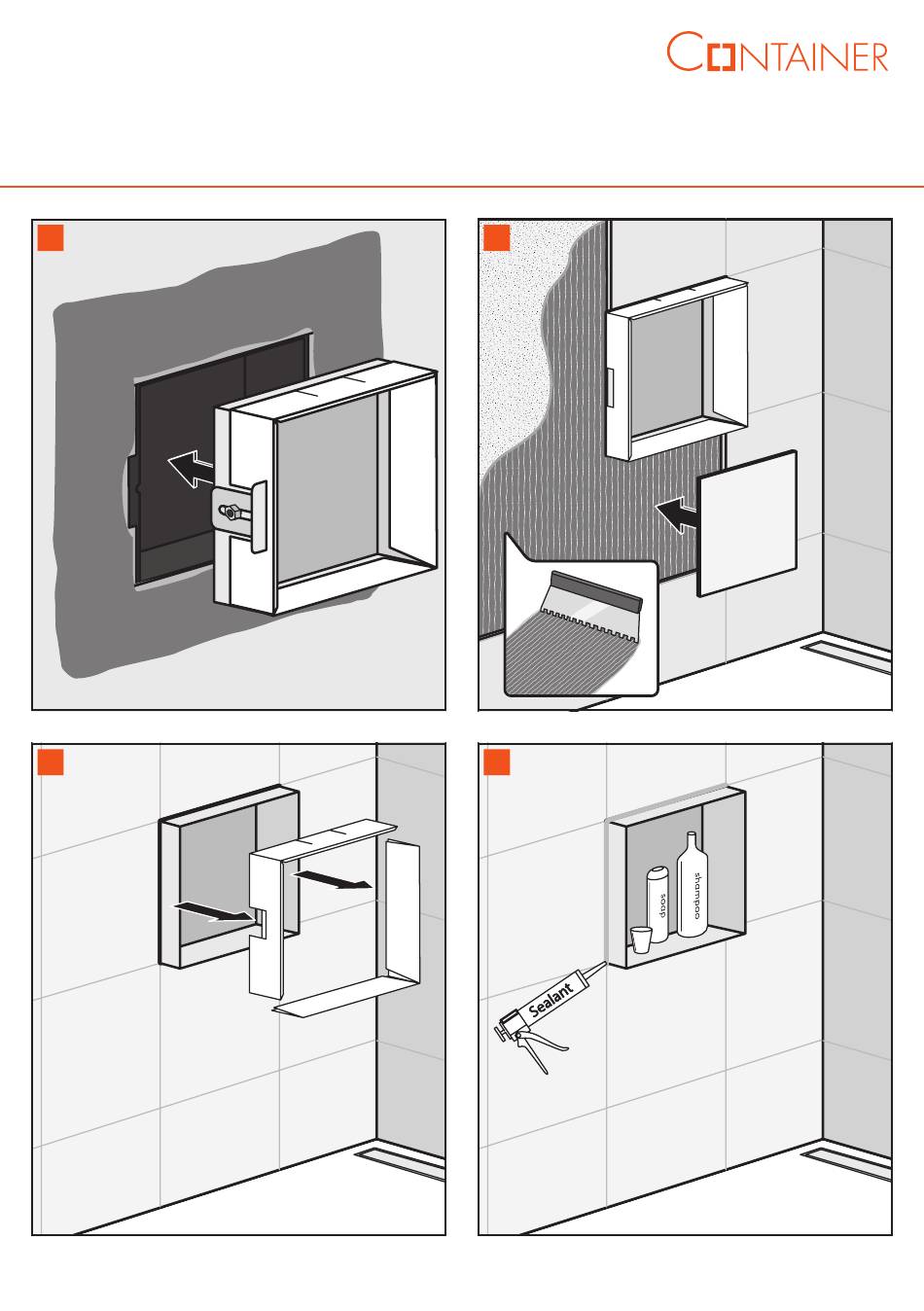 CONTAINER

soap
shampoo
Sealant