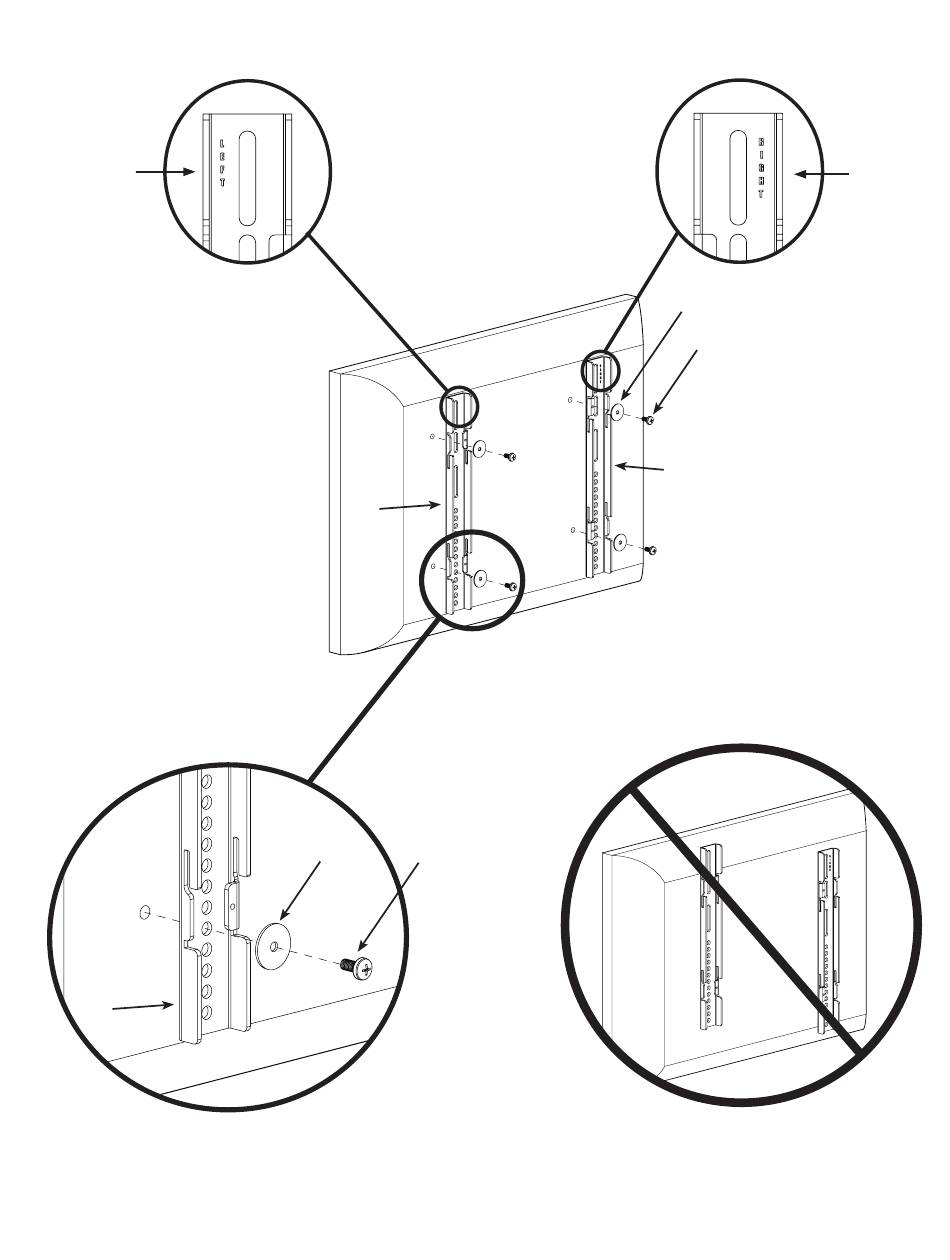 LEFT

RIGHT