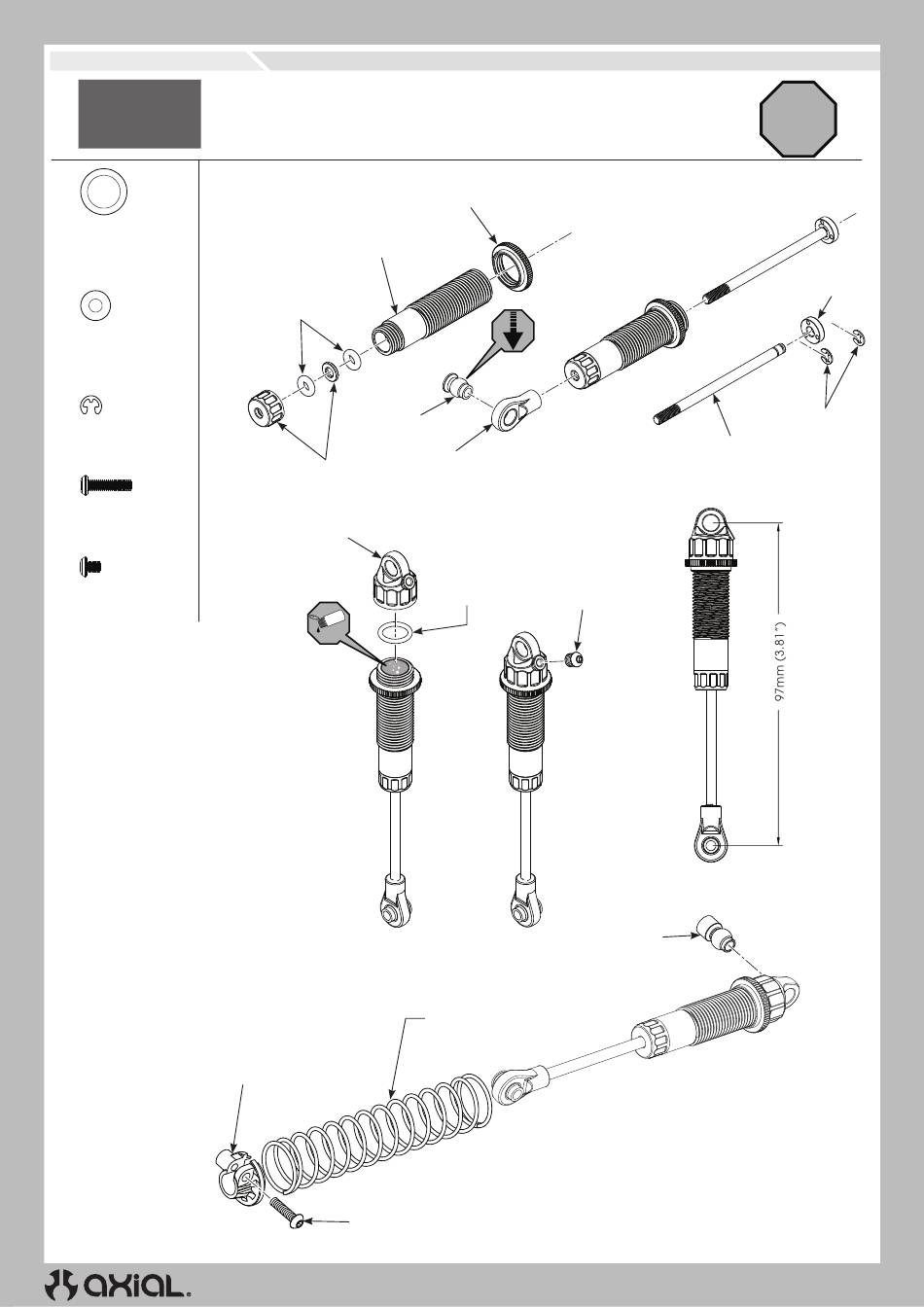 97mm (3.81")

axial.