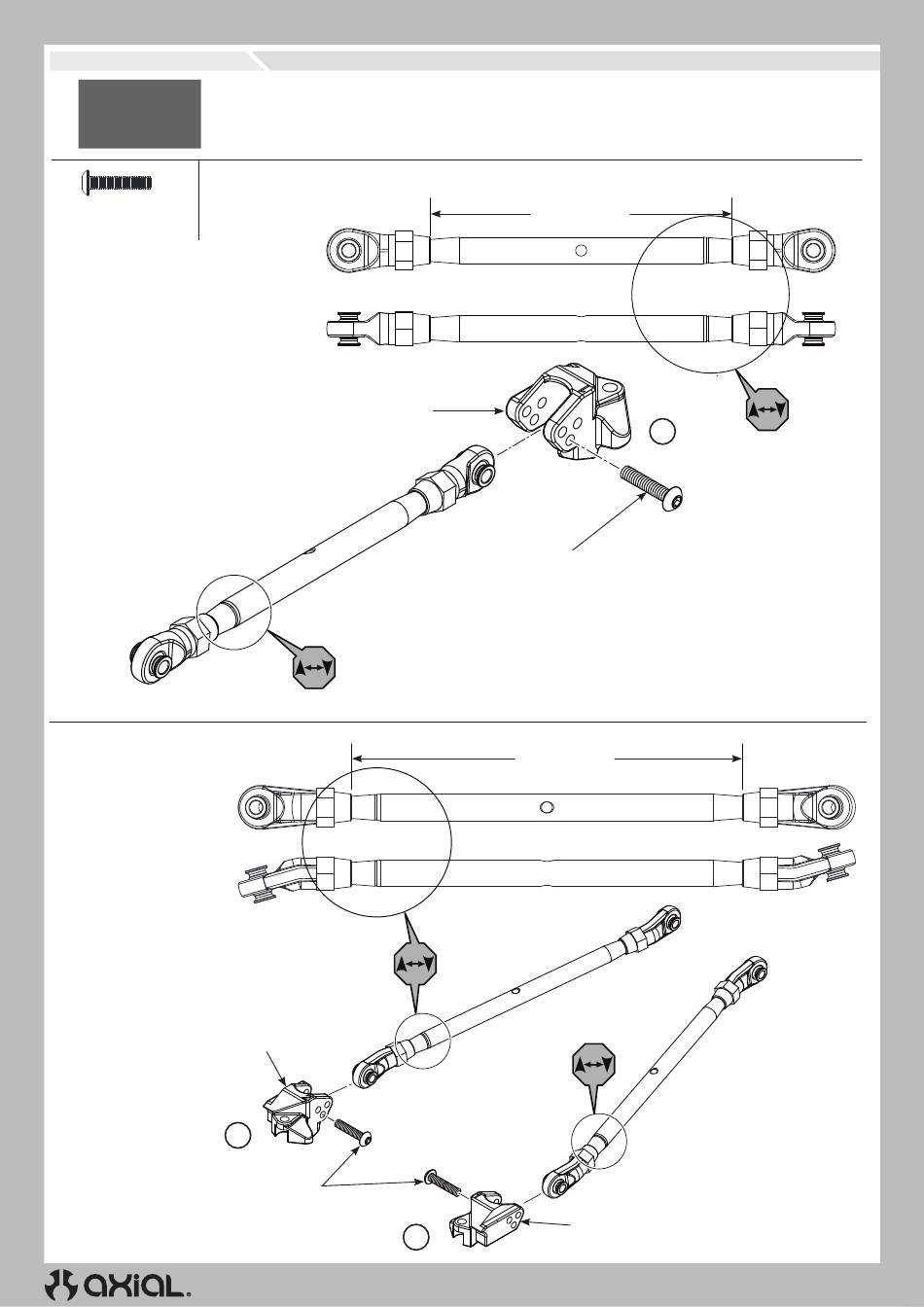 axial.