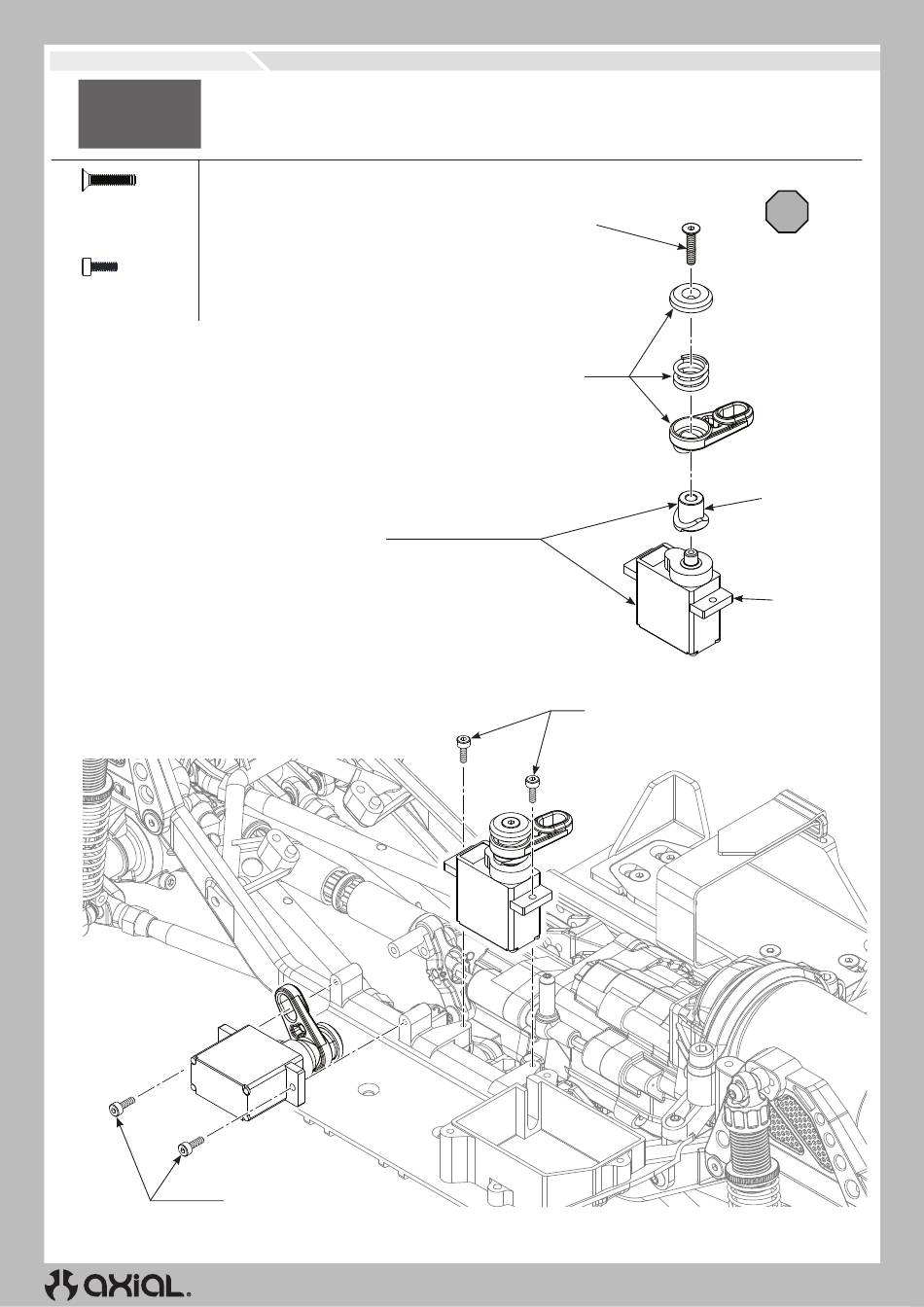 axial.