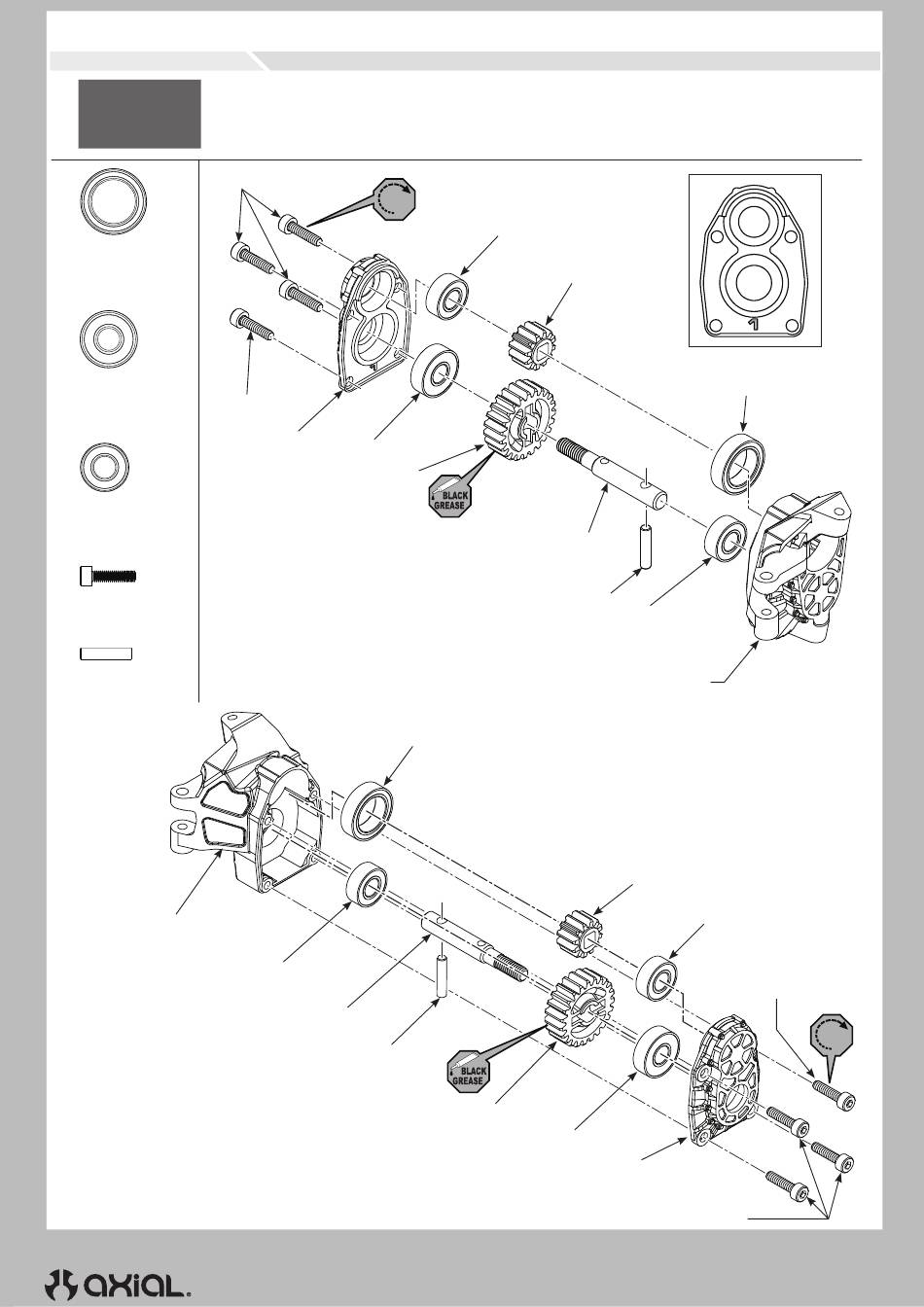 1

BLACK GREASE

BLACK GREASE

axial.