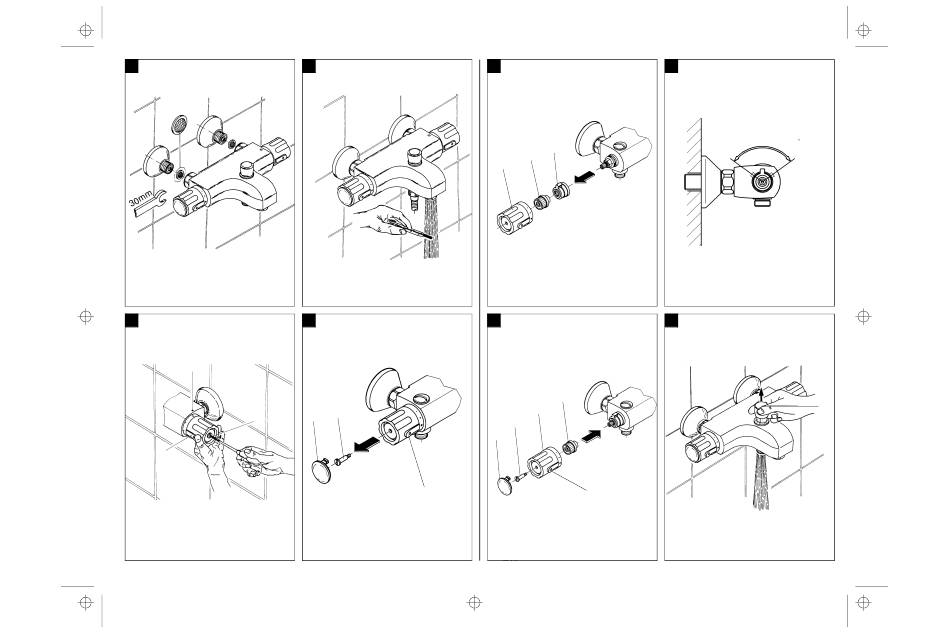 30mm