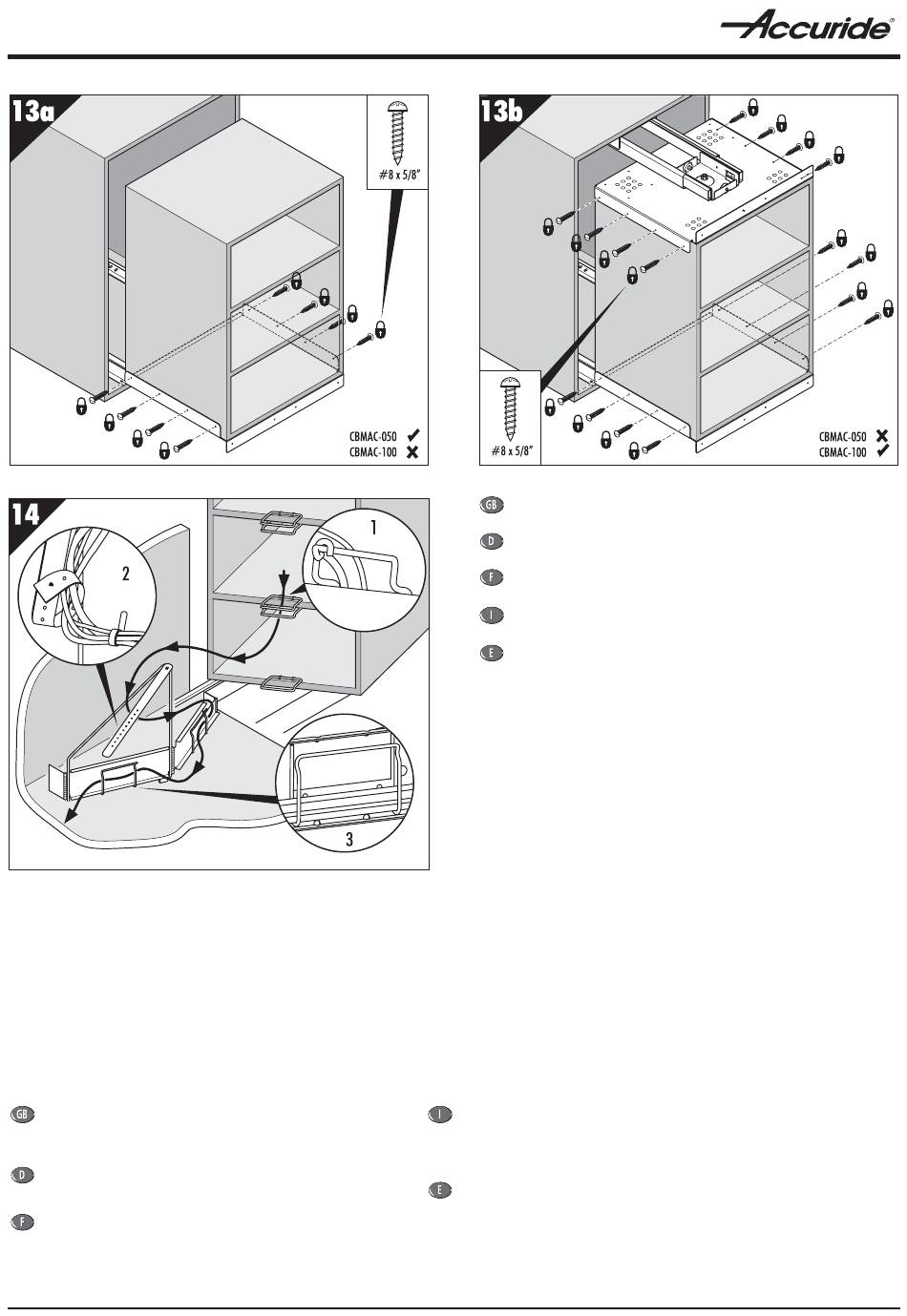 Accuride®

13a

#8 x 5/8"

CBMAC-050 ✔
CBMAC-100 ✖

13b

#8 x 5/8"

CBMAC-050 ✖
CBMAC-100 ✔

14

1

2

3

GB

D

F

I

E

GB

D

F

I

E