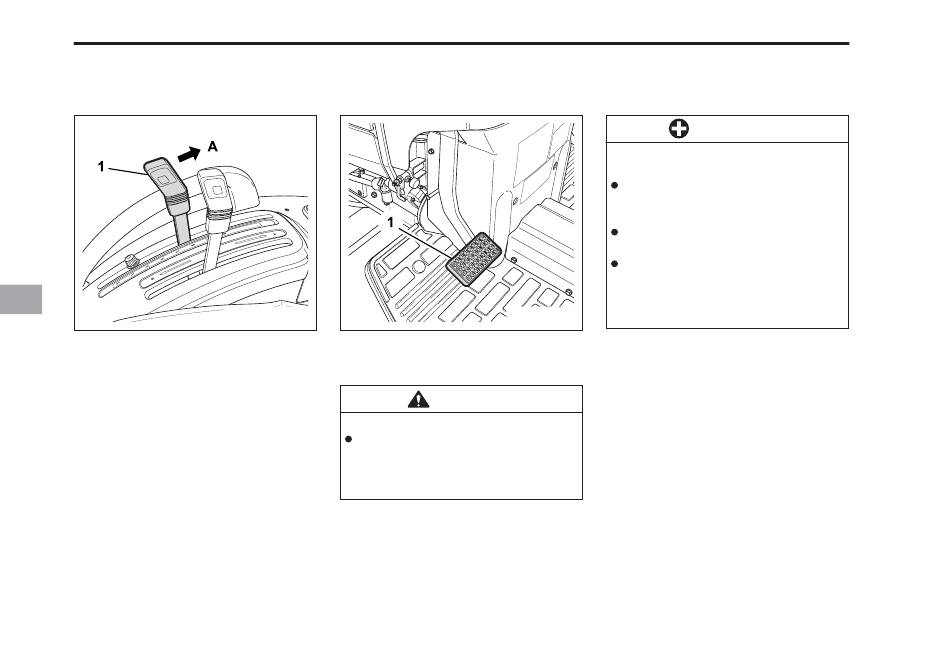 1
A

1