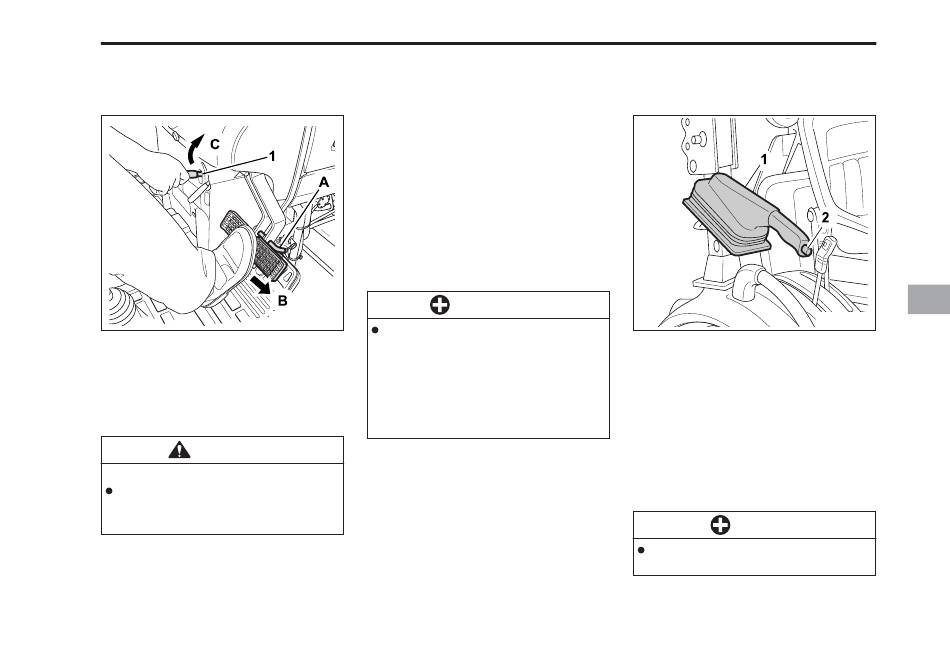 C
1
A
B

1
2