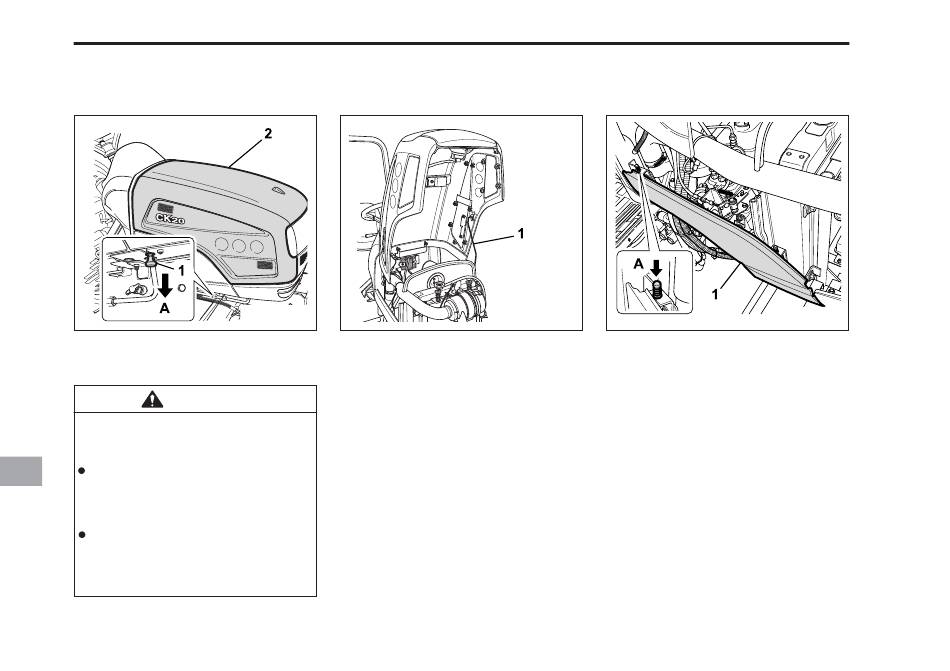 2

CK20

1

A

1

A

1