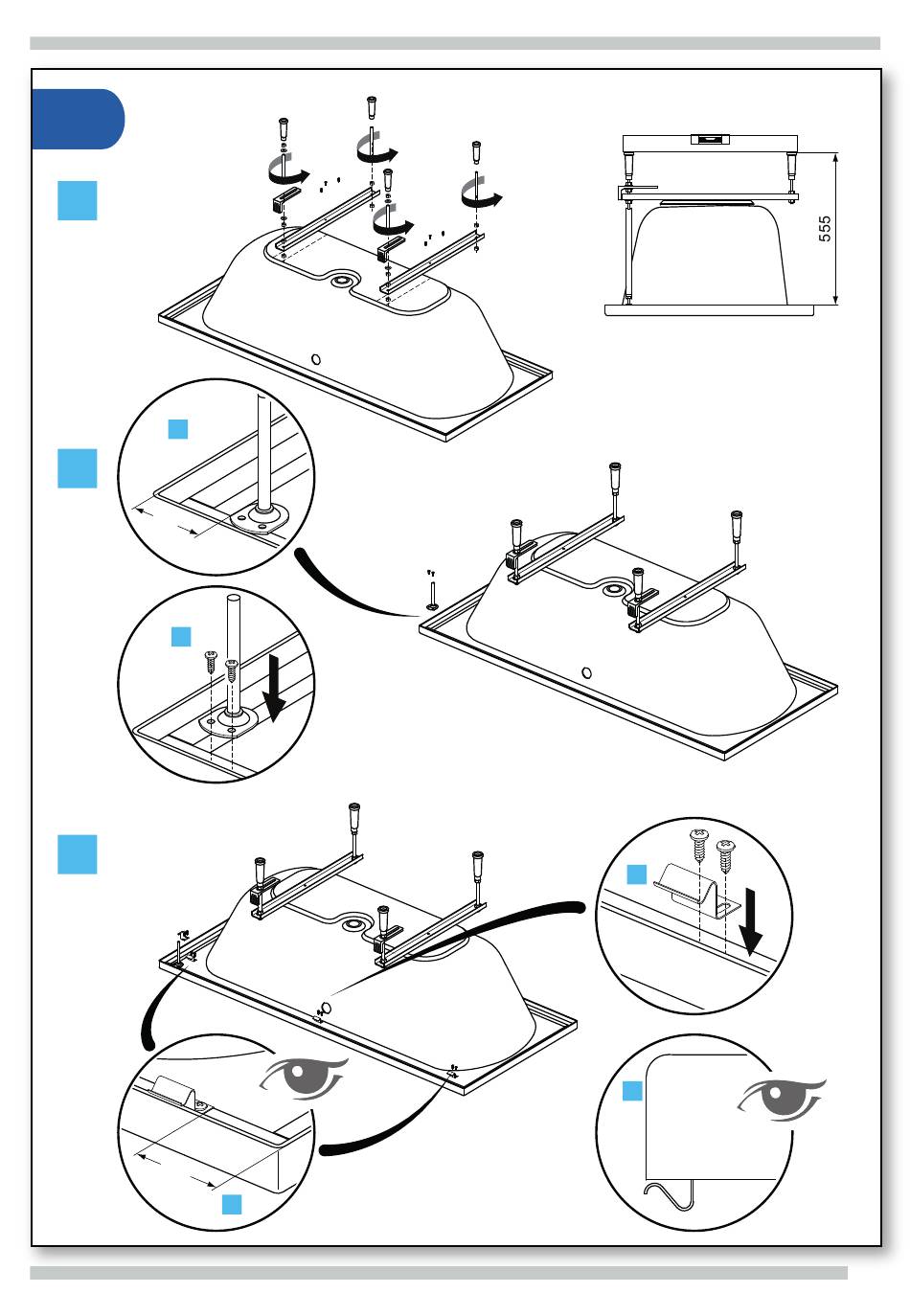 555