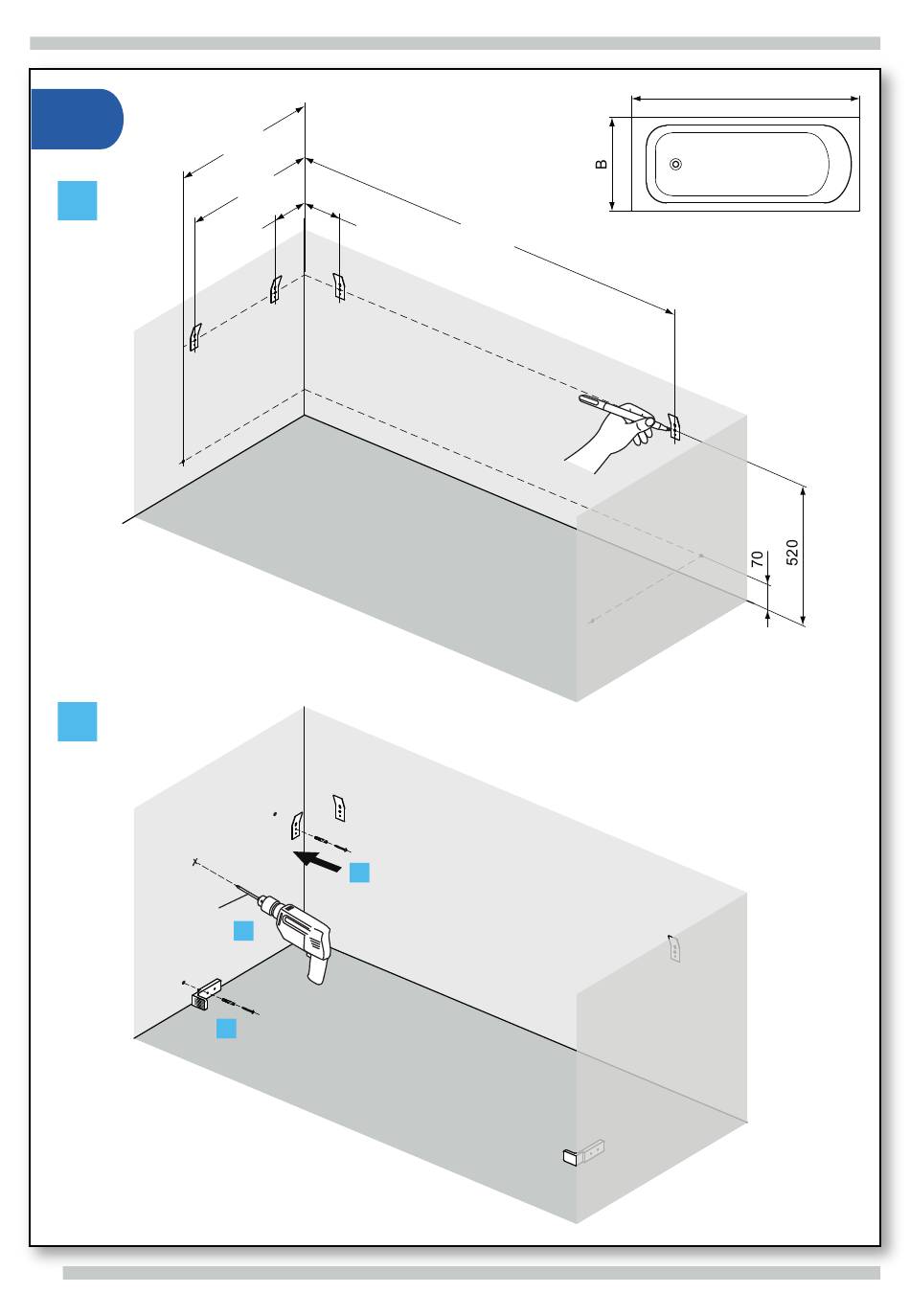 B

70

520