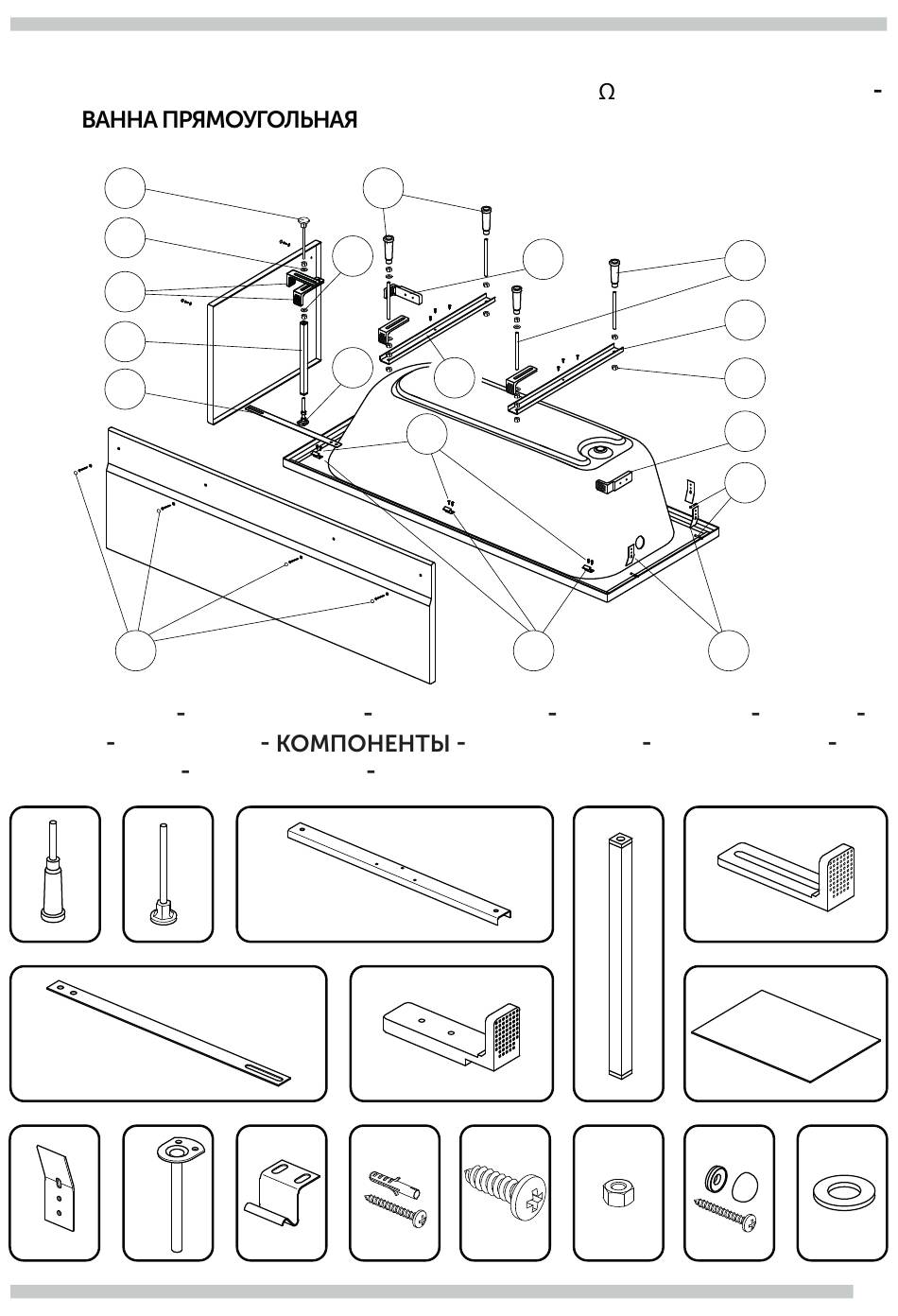 Ω -

ВАННА ПРЯМОУГОЛЬНАЯ

- - - - -

- - КОМПОНЕНТЫ - - -

- -