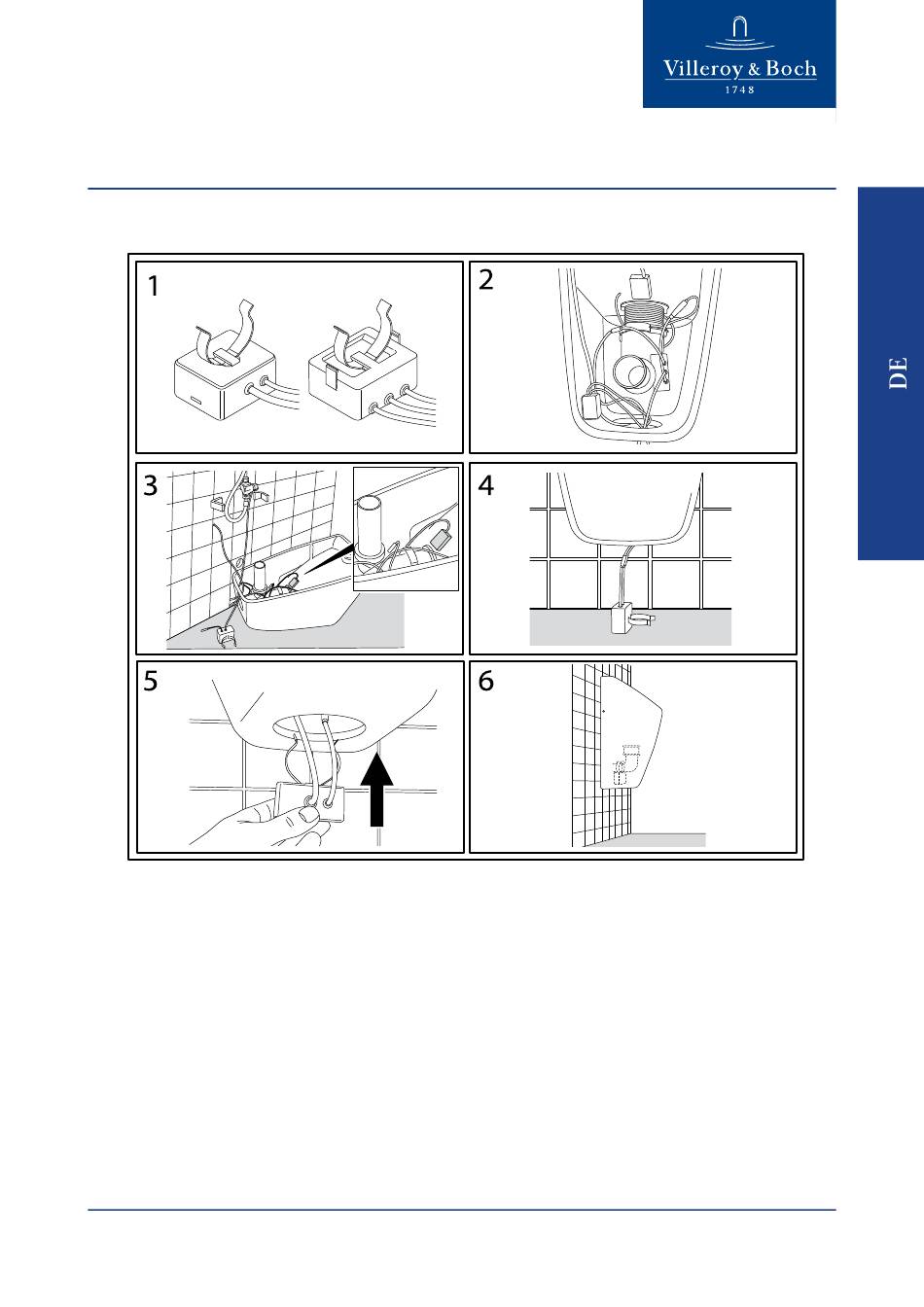 Villeroy & Boch
1748

DE

1

2

3

4

5

6