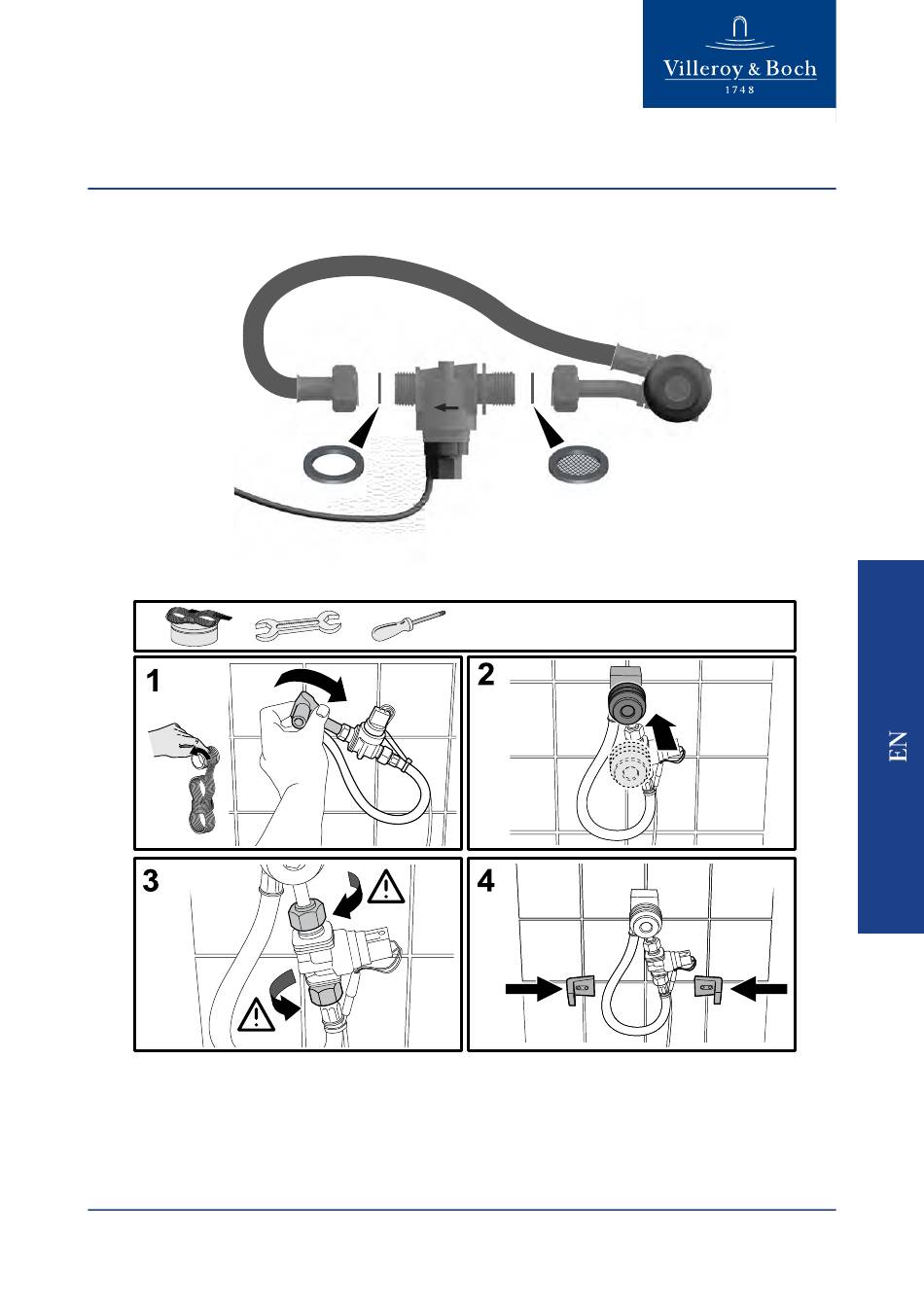 Villeroy & Boch
1748

EN

1

2

3

4