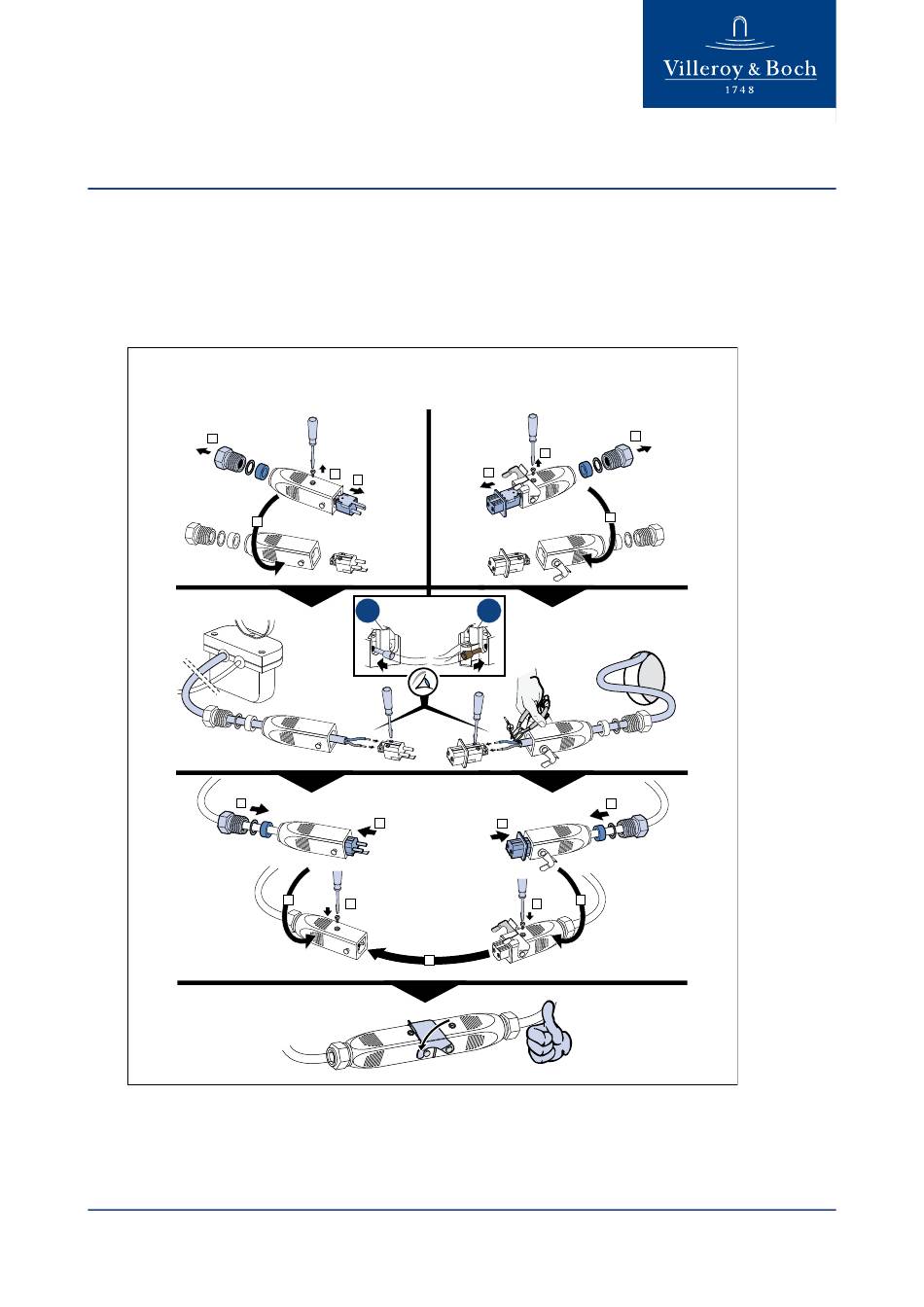 Villeroy & Boch
1748