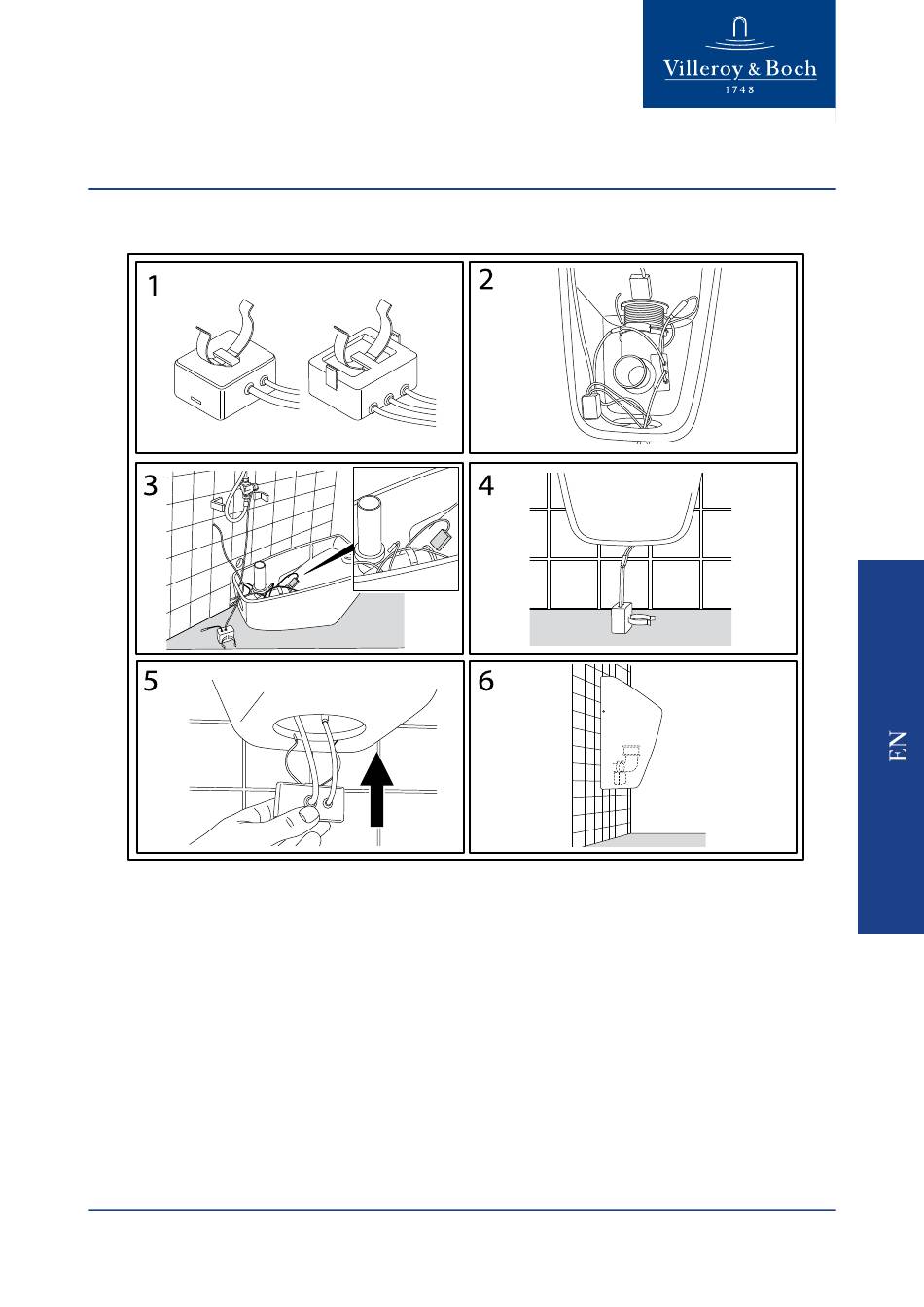 Villeroy & Boch
1748

1

2

3

4

5

6

EN