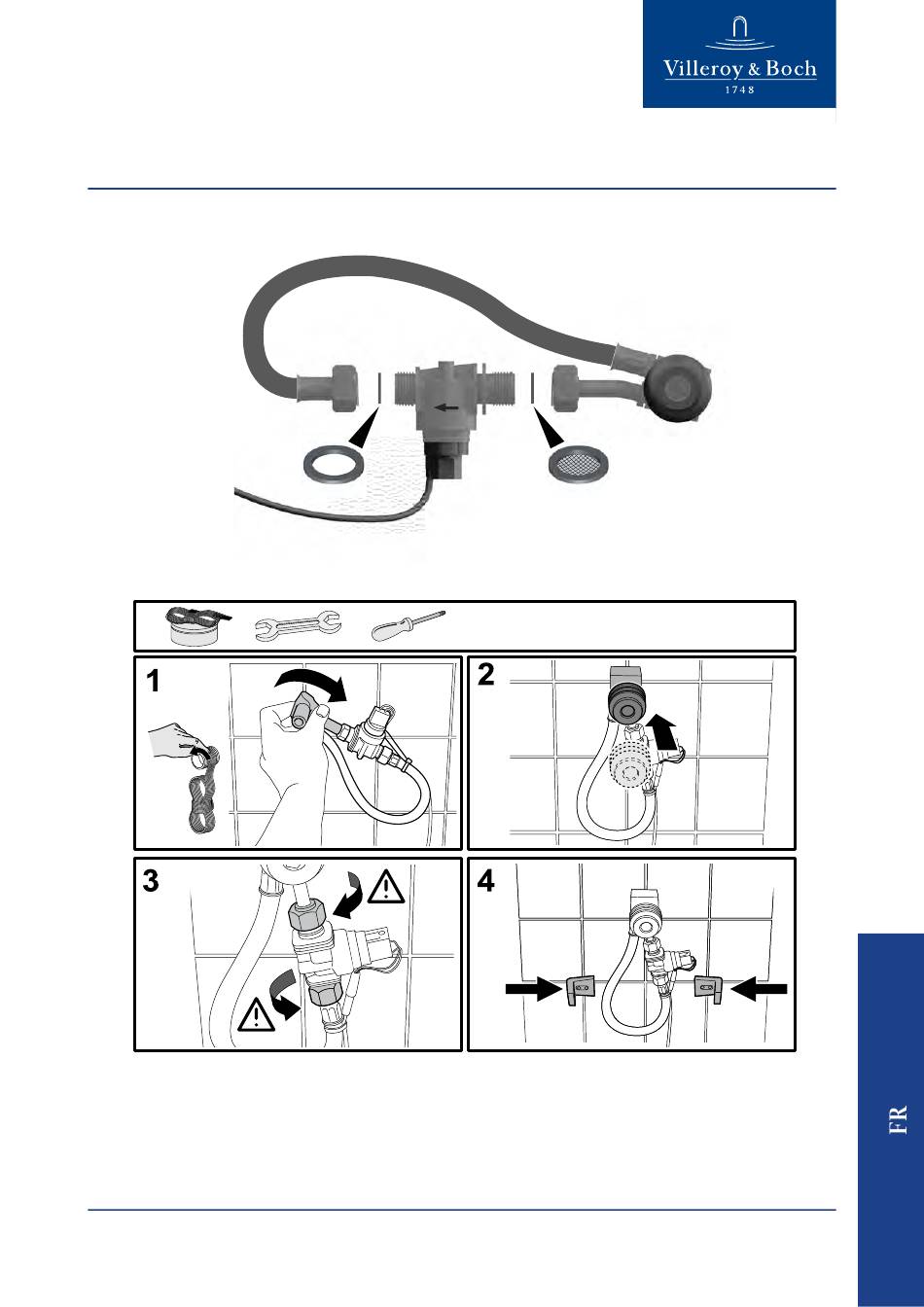 Villeroy & Boch
1748

1

2

3

4

FR