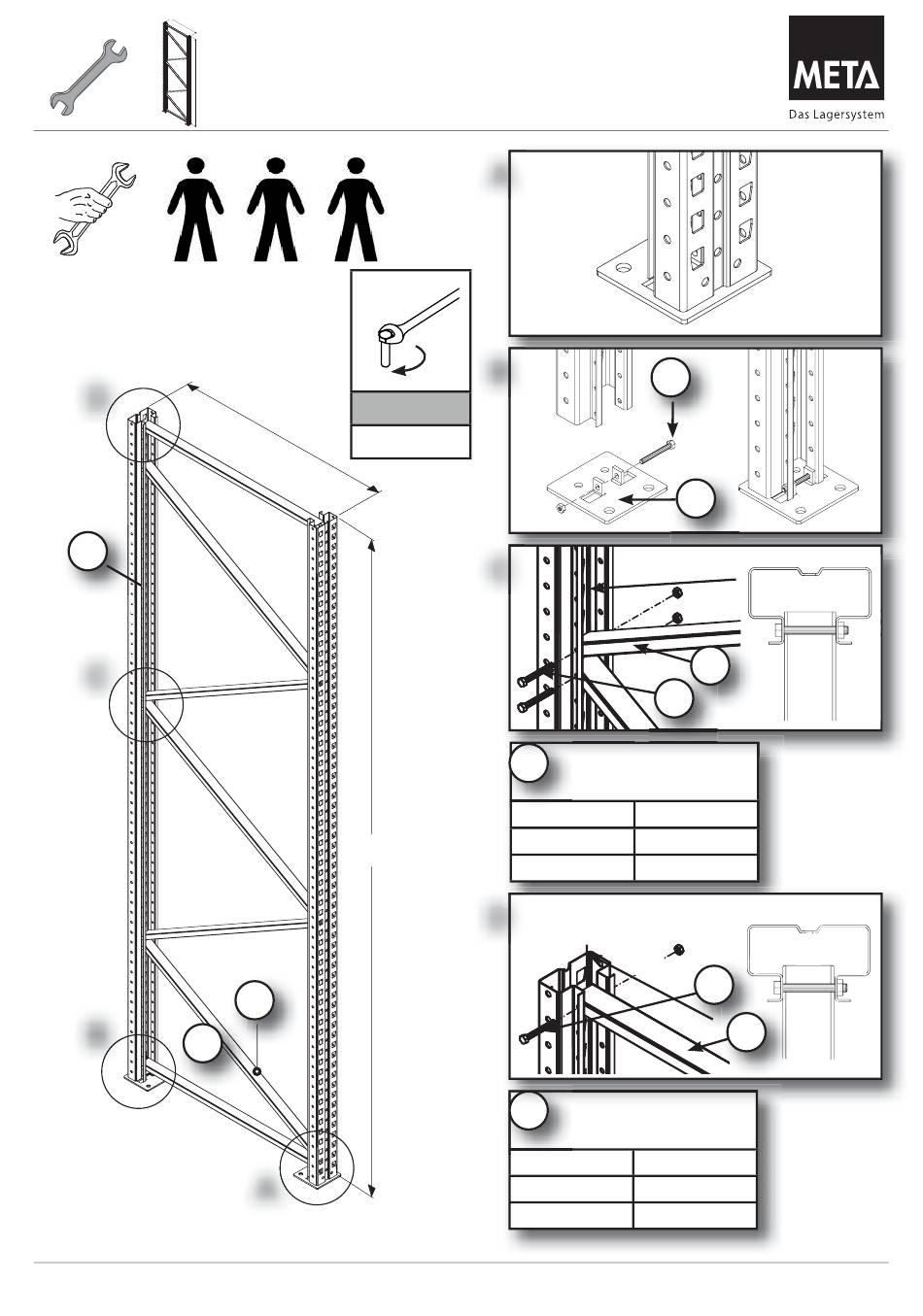 META

Das Lagersystem