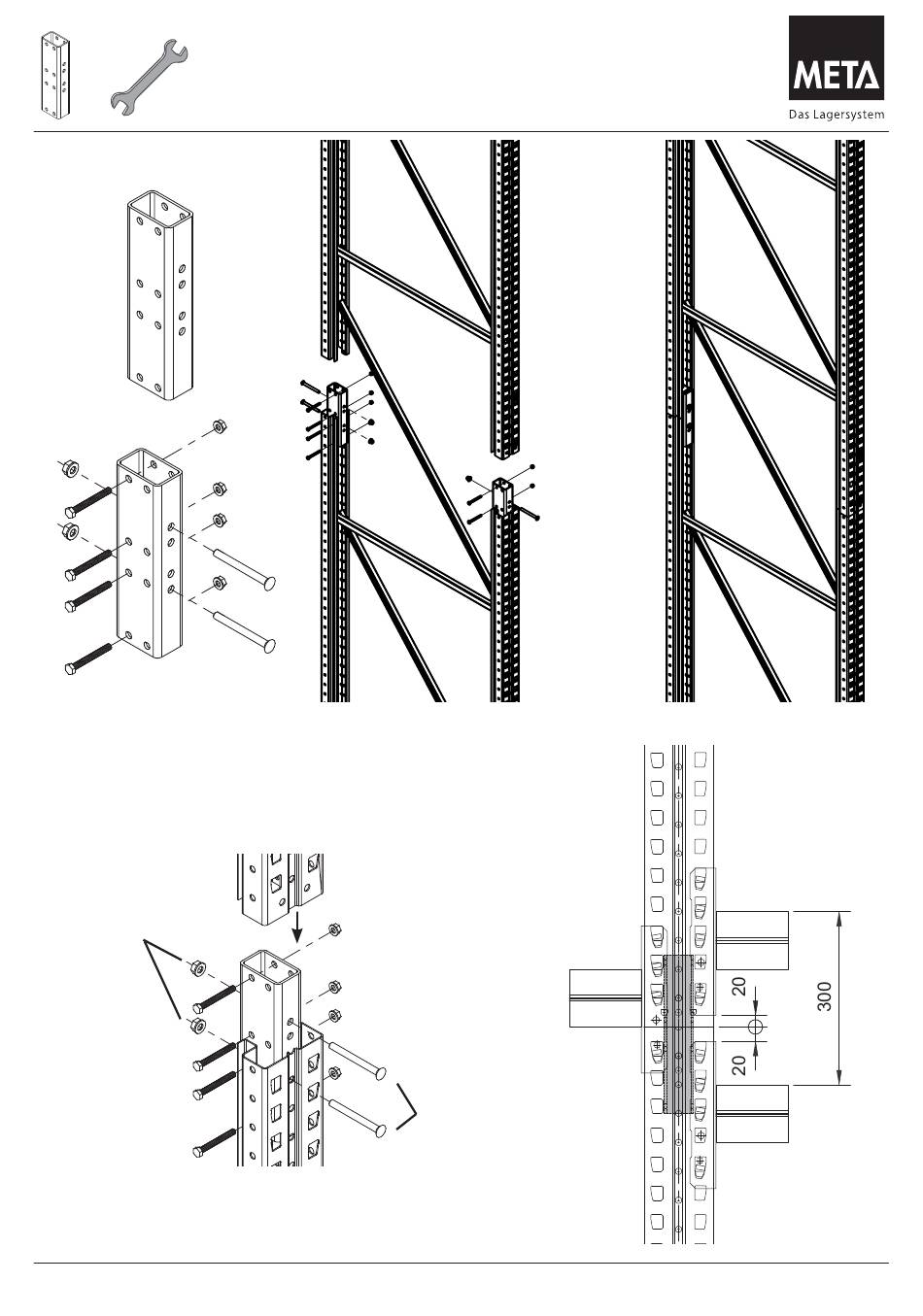 META
Das Lagersystem

20
20
300