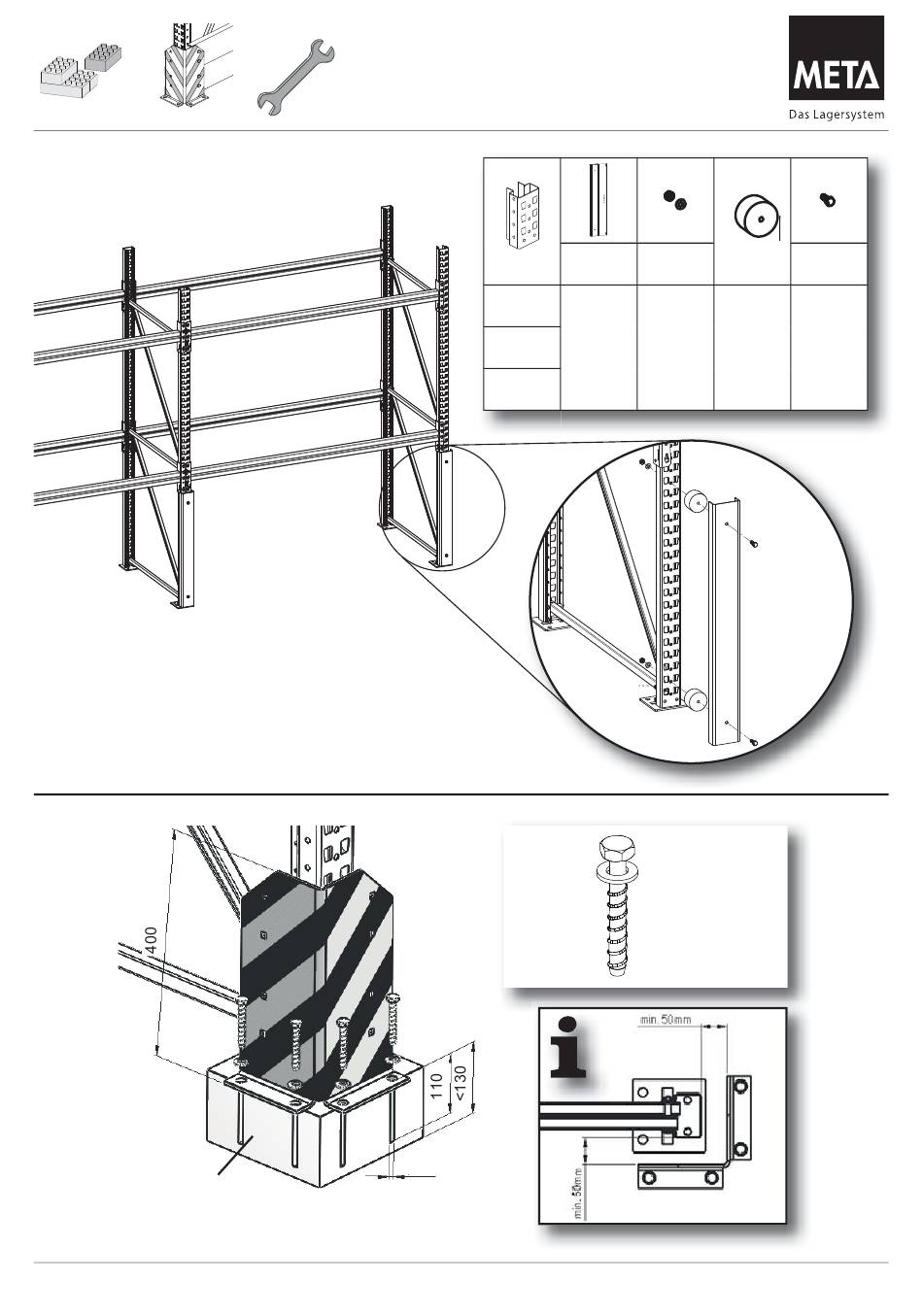 META
Das Lagersystem

400
110
<130

min. 50mm
min. 50mm