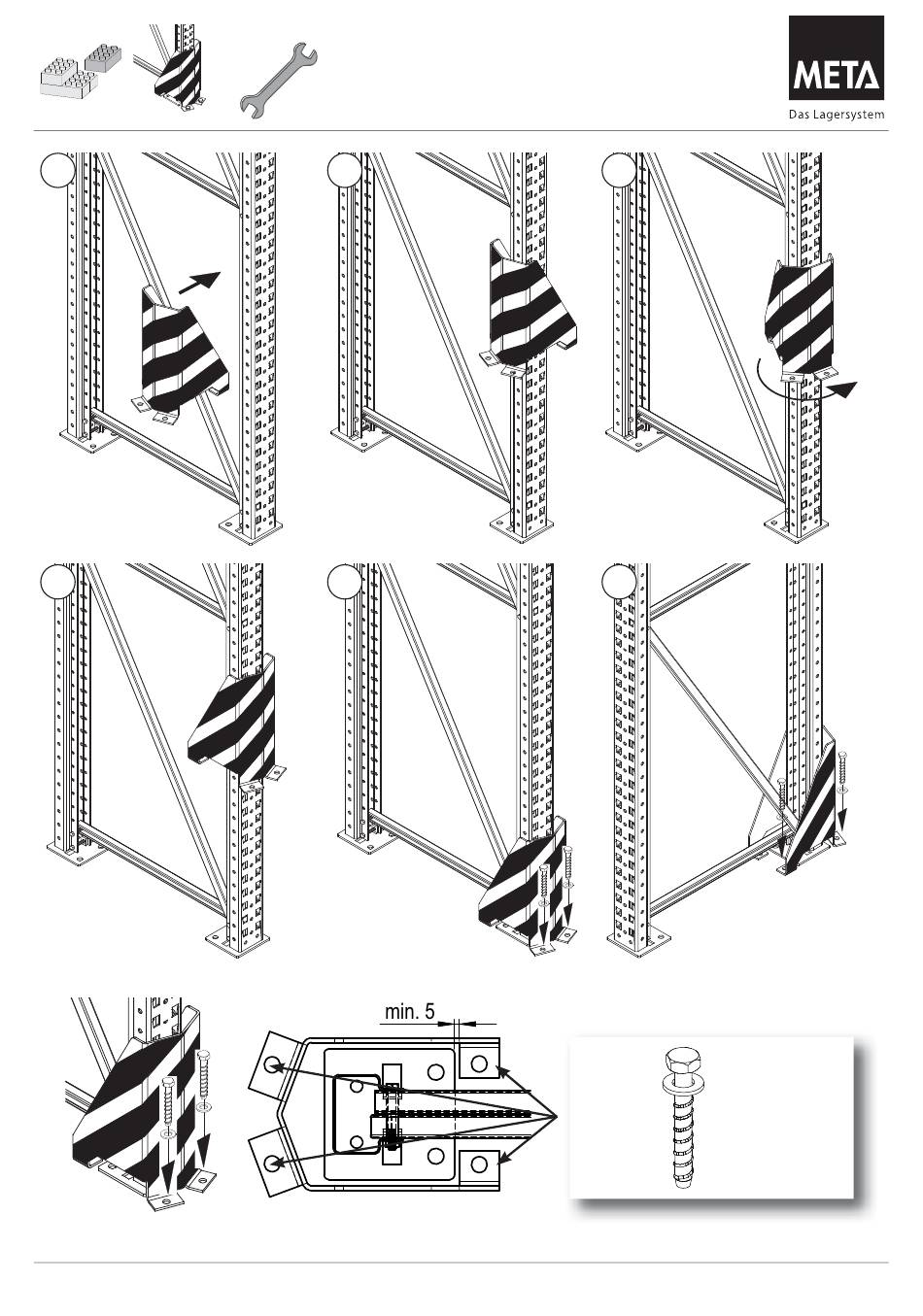 META
Das Lagersystem

min. 5