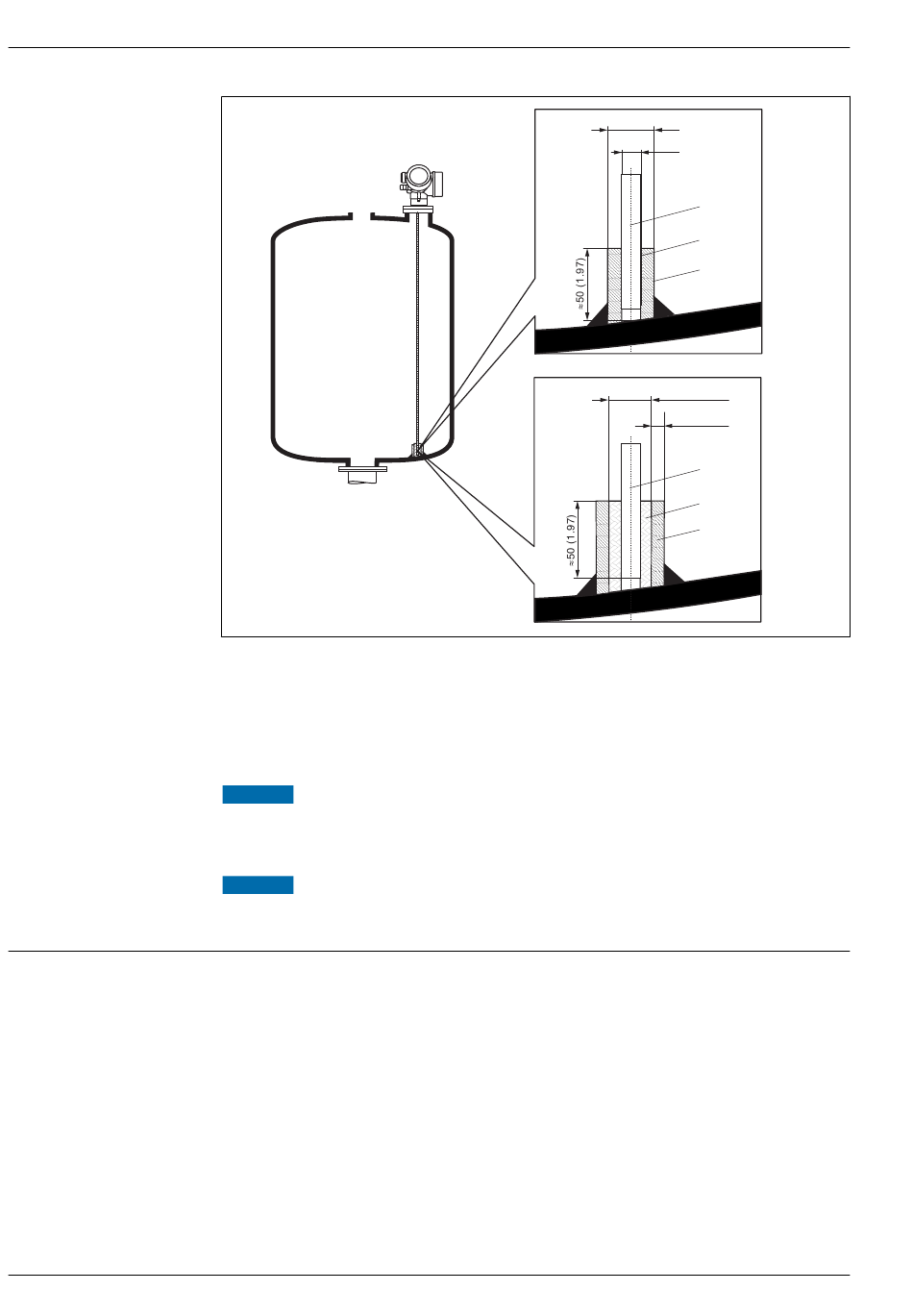 ≈50 (1.97)

≈50 (1.97)