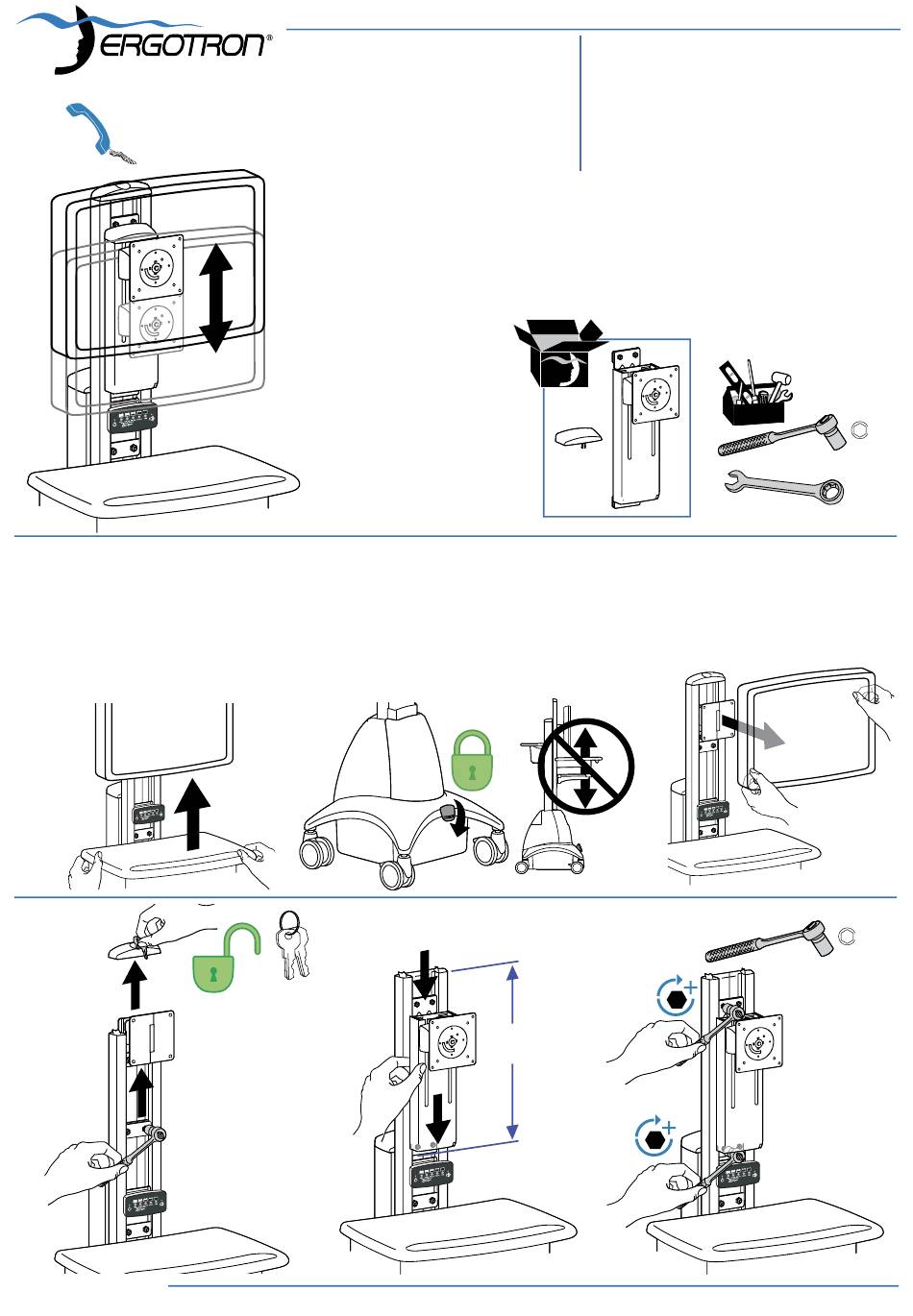 ERGOTRON®