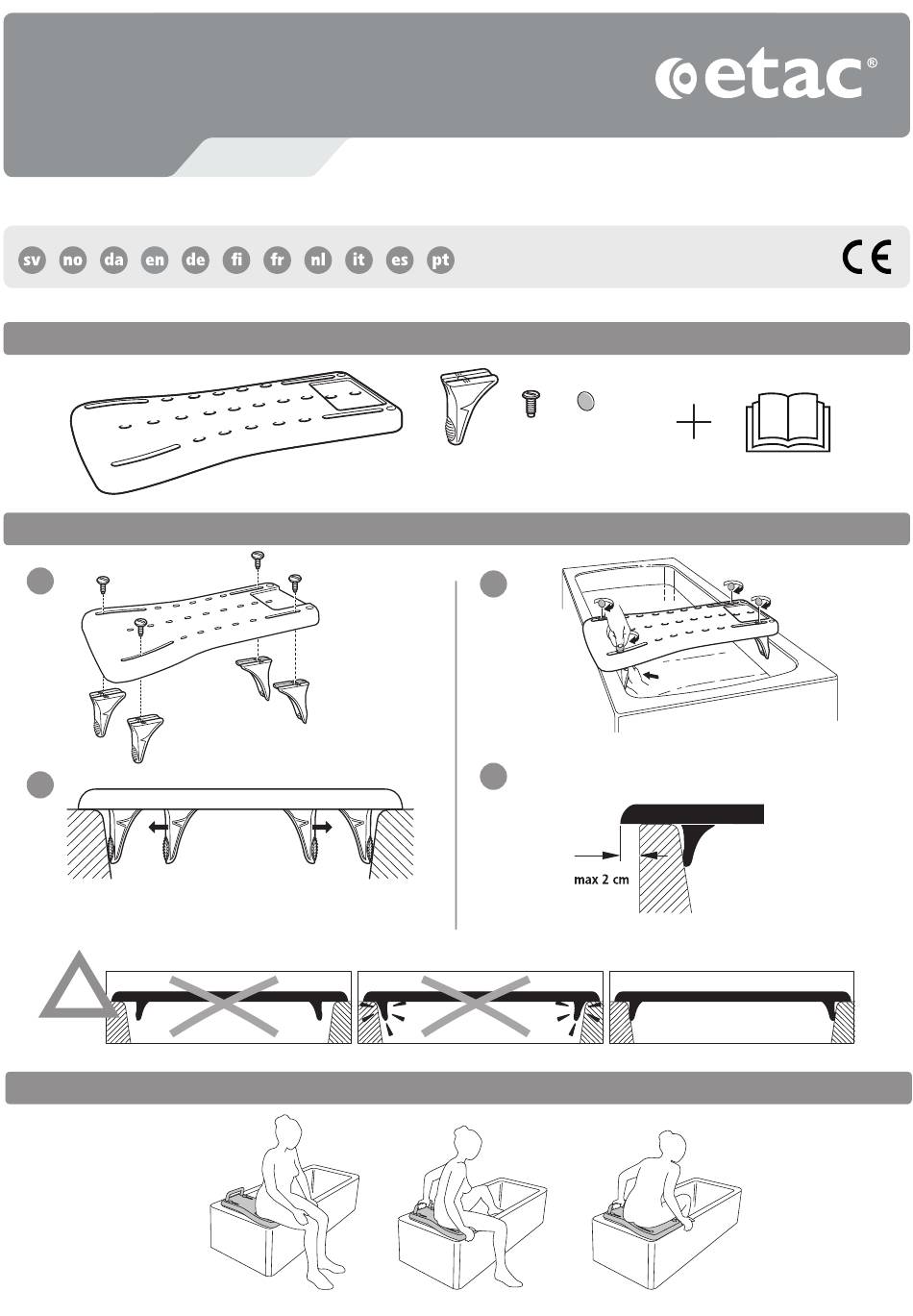 etac®

sv no da en de fi fr nl it es pt

CE

max 2 cm