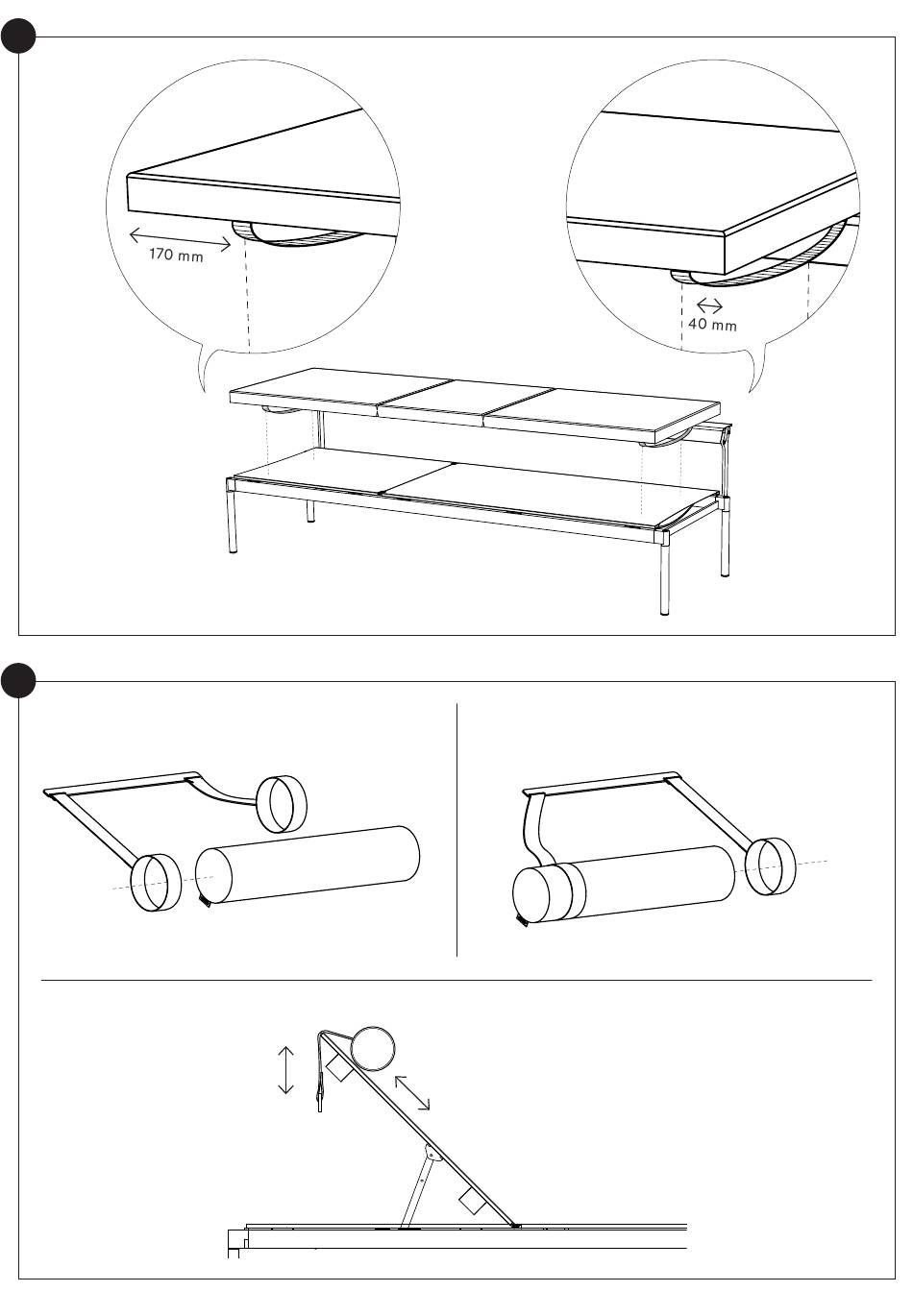 170 mm

40 mm