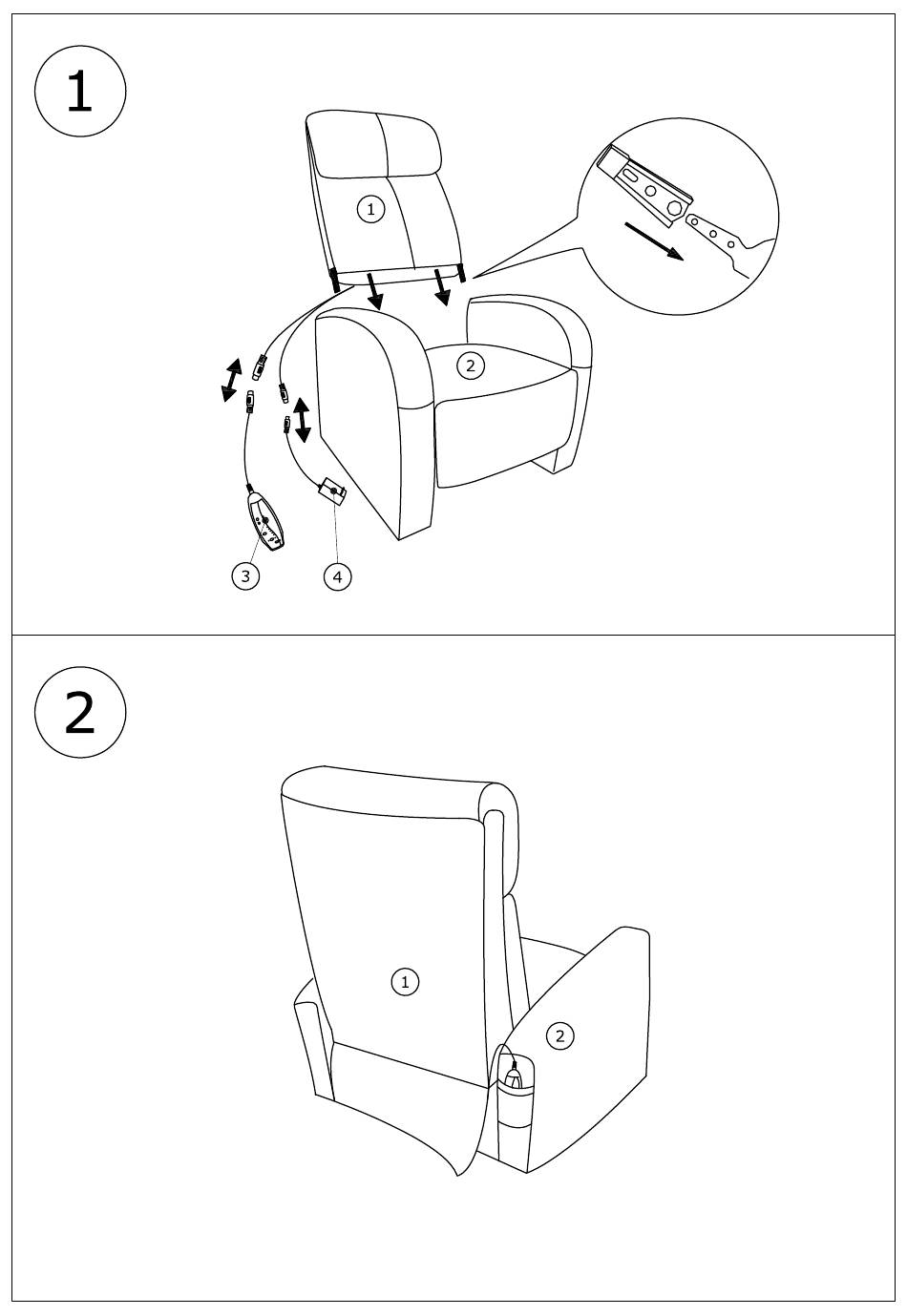 1

1

2

3

4

2

1

2