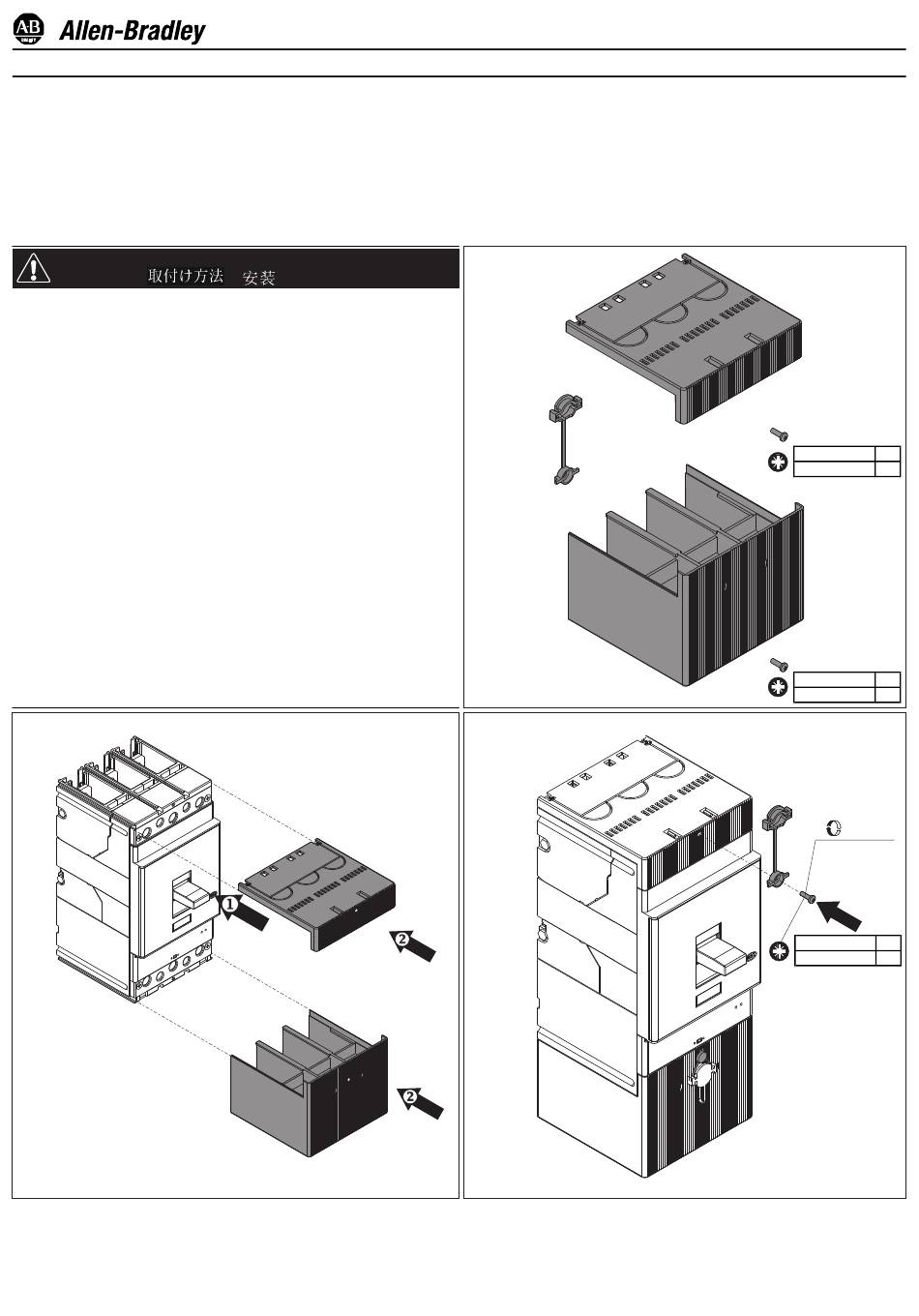 AB
Allen-Bradley

取付け方法 安装

1
2
2