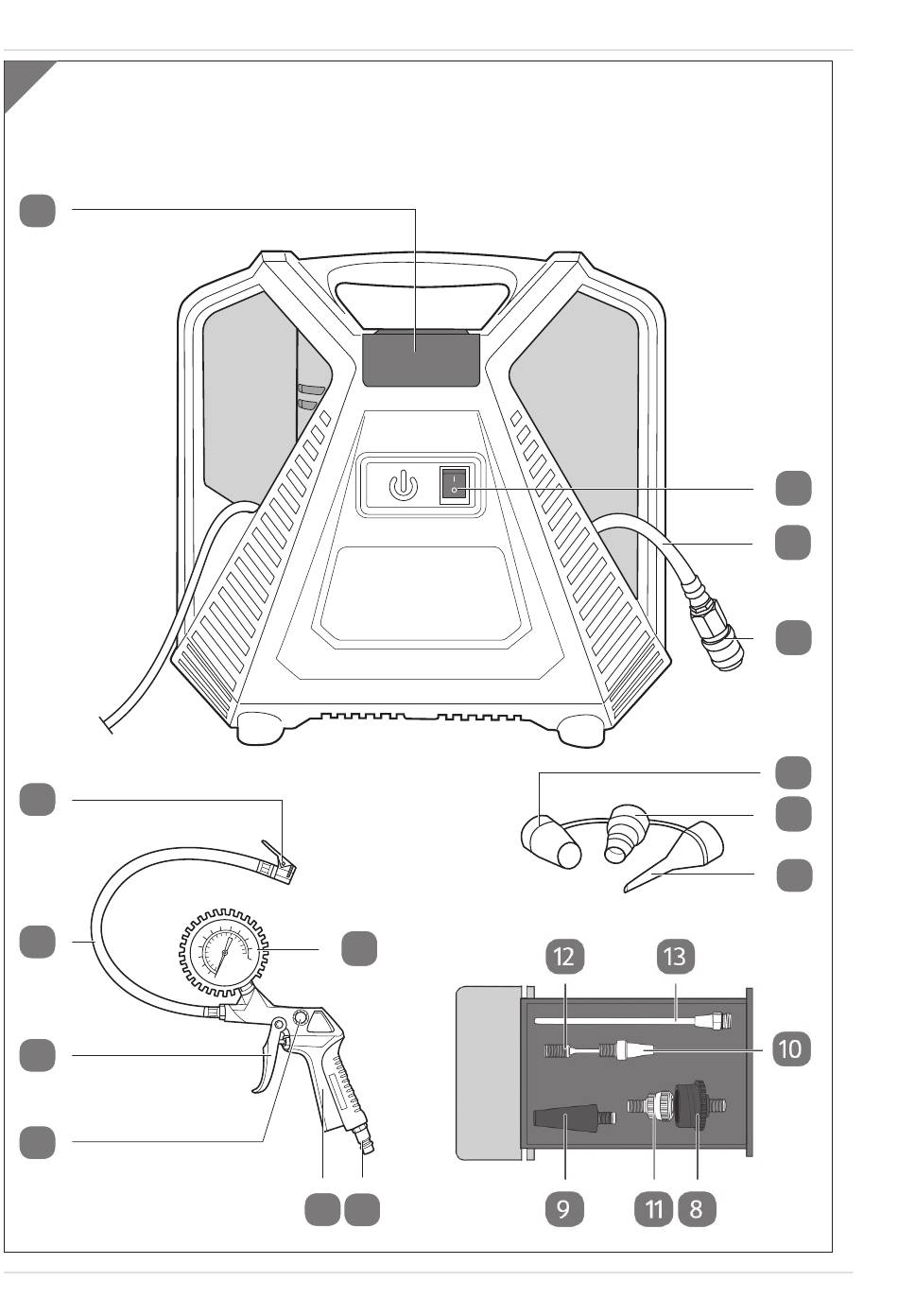 12
13
10
9
11
8